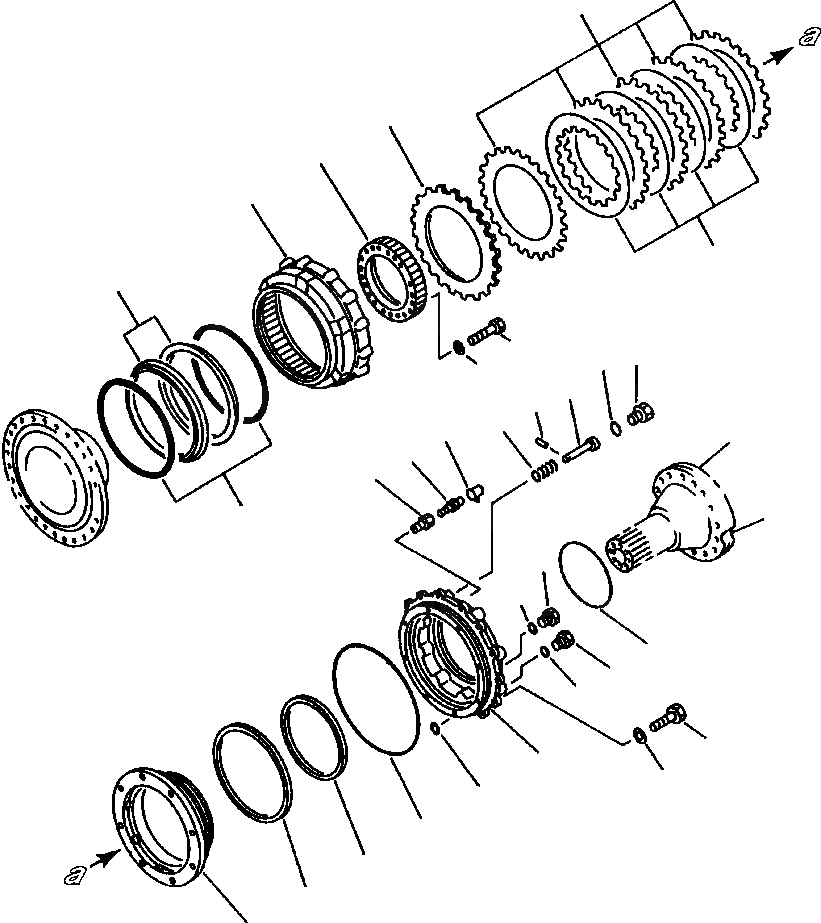 a

a