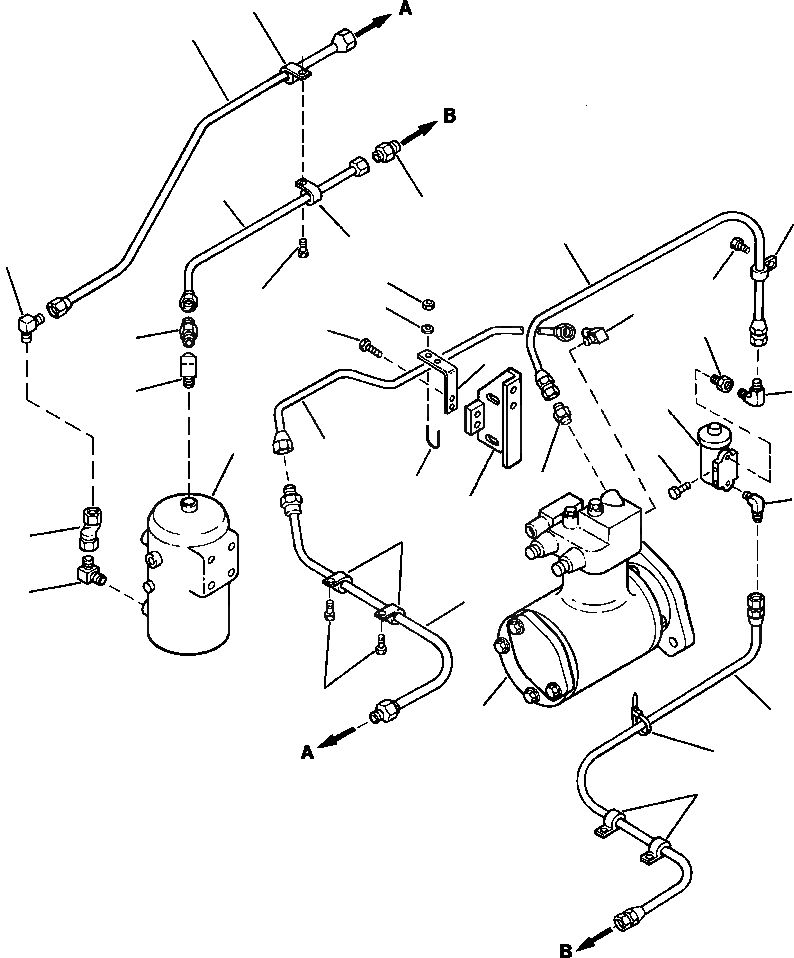 A
B
A
B