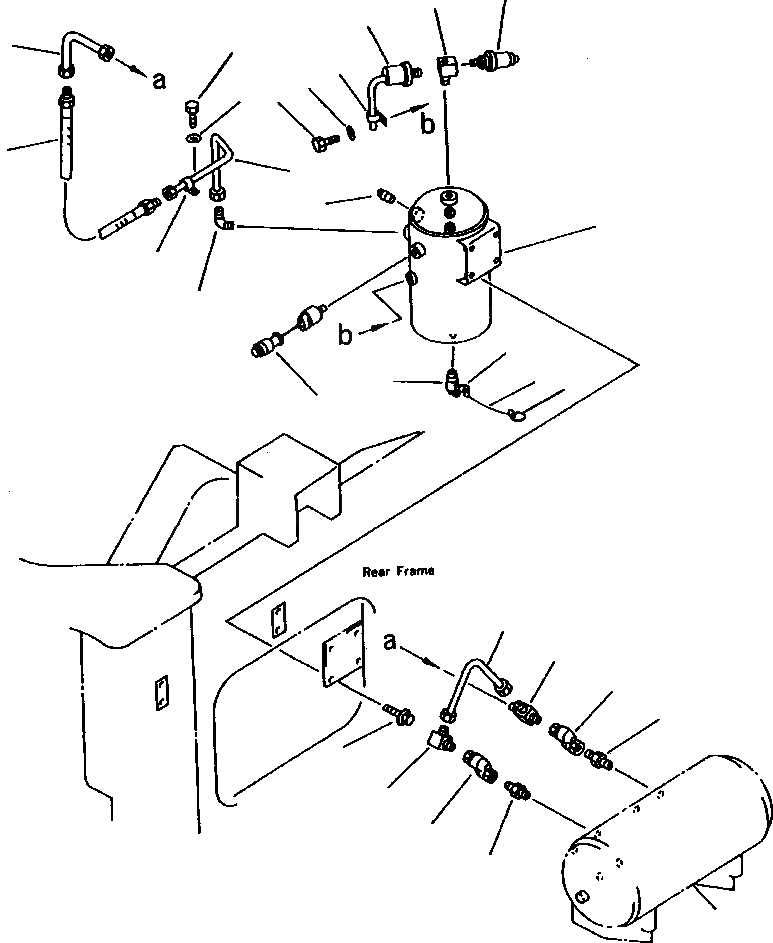 a
b
b
Rear Frame
a