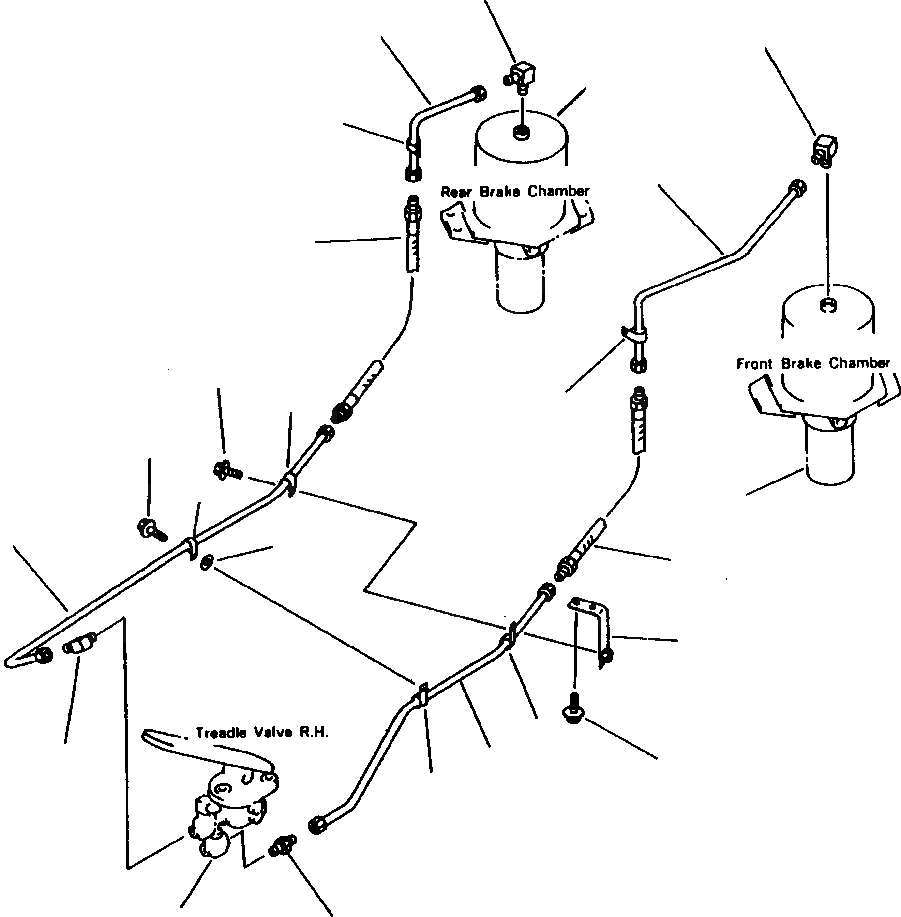 Rear Brake Chamber

Front Brake Chamber

Treadle Valve R.H.