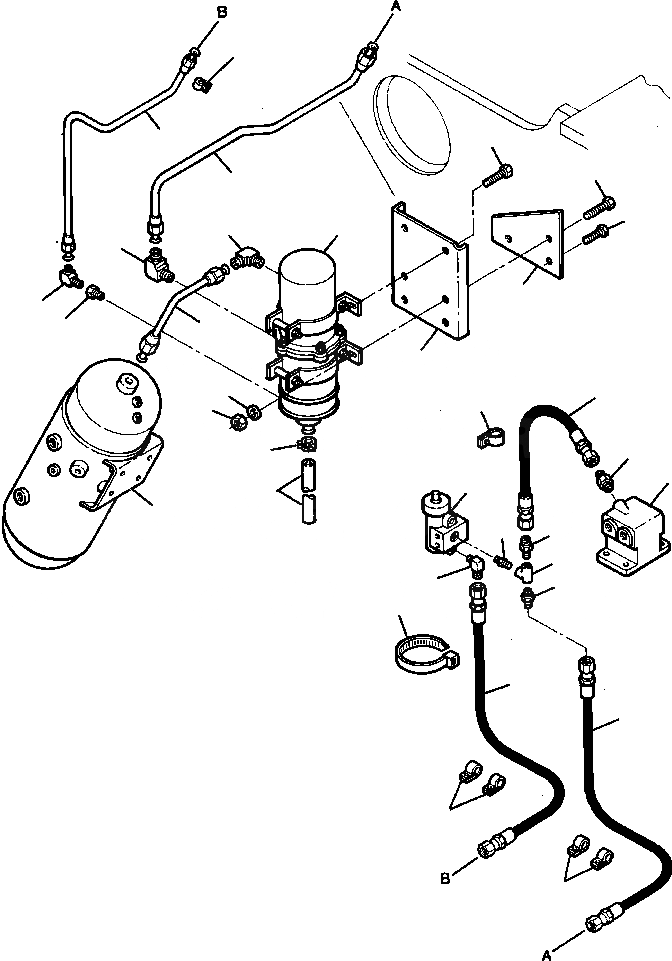 B
A
B
A