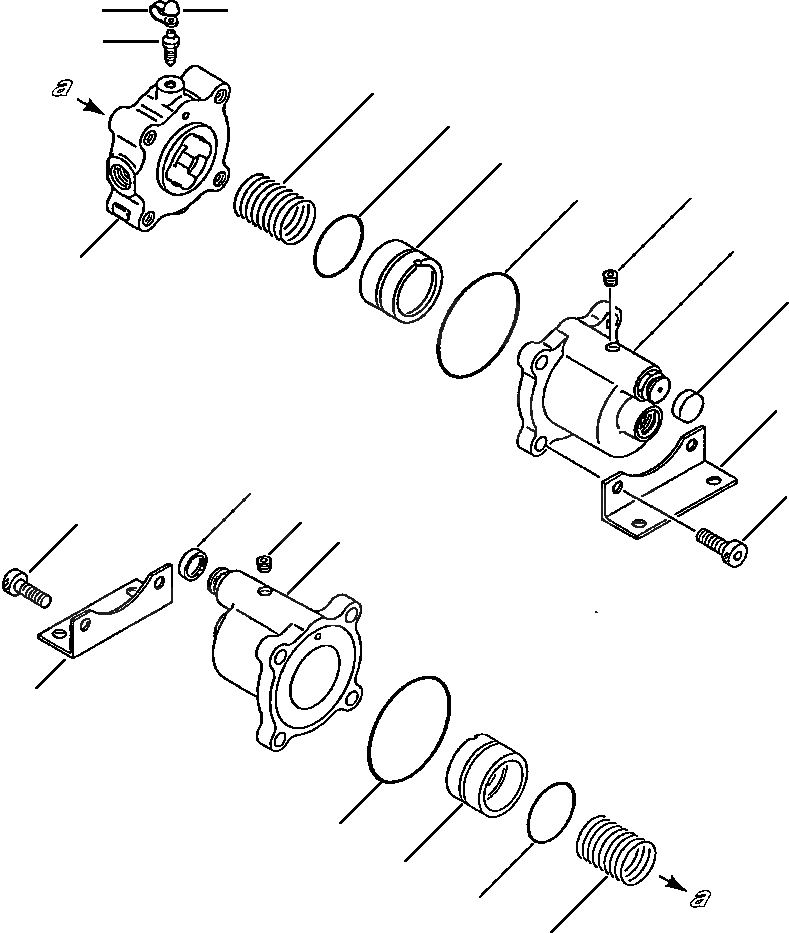 a

a