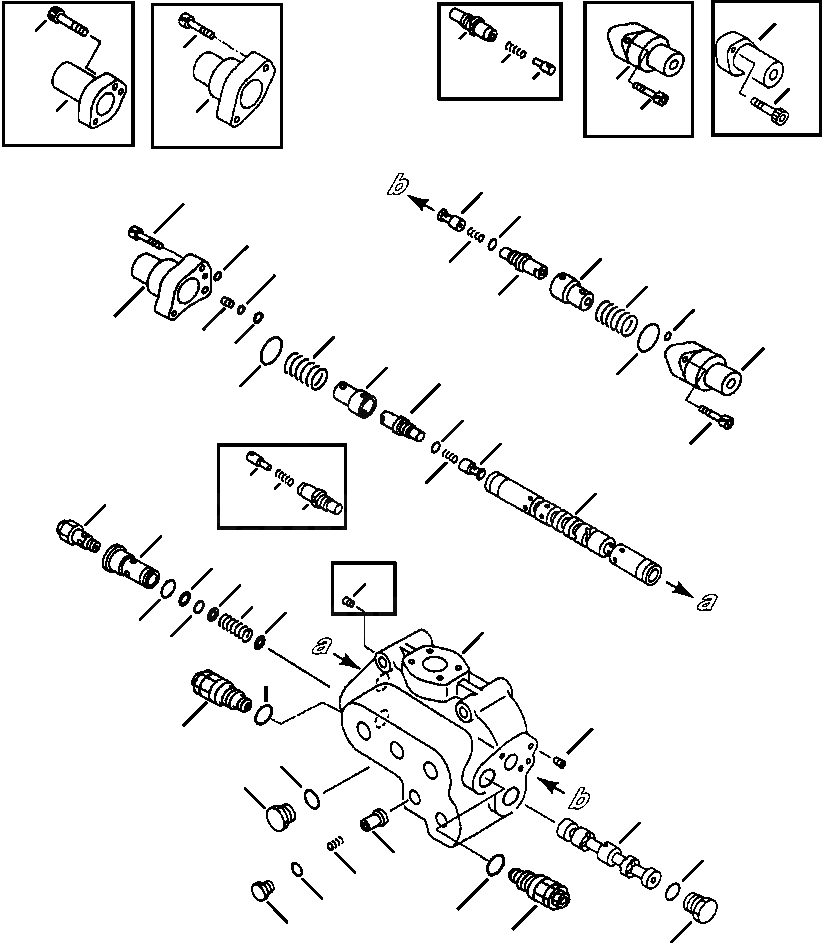 b

a

a

b