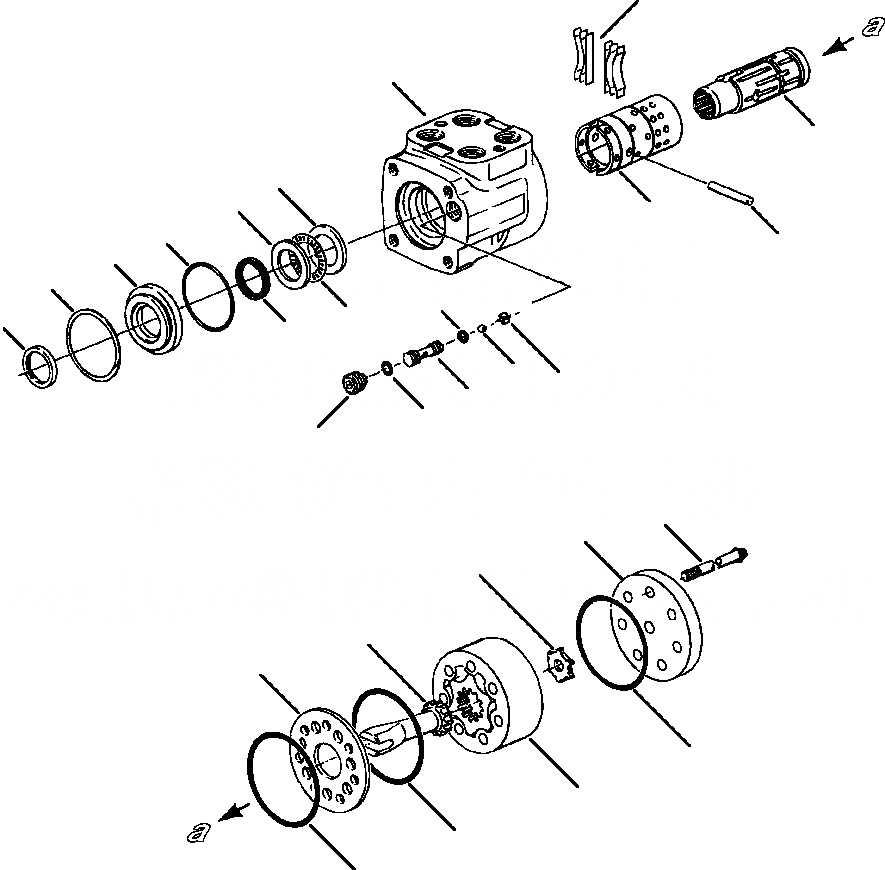 a

a