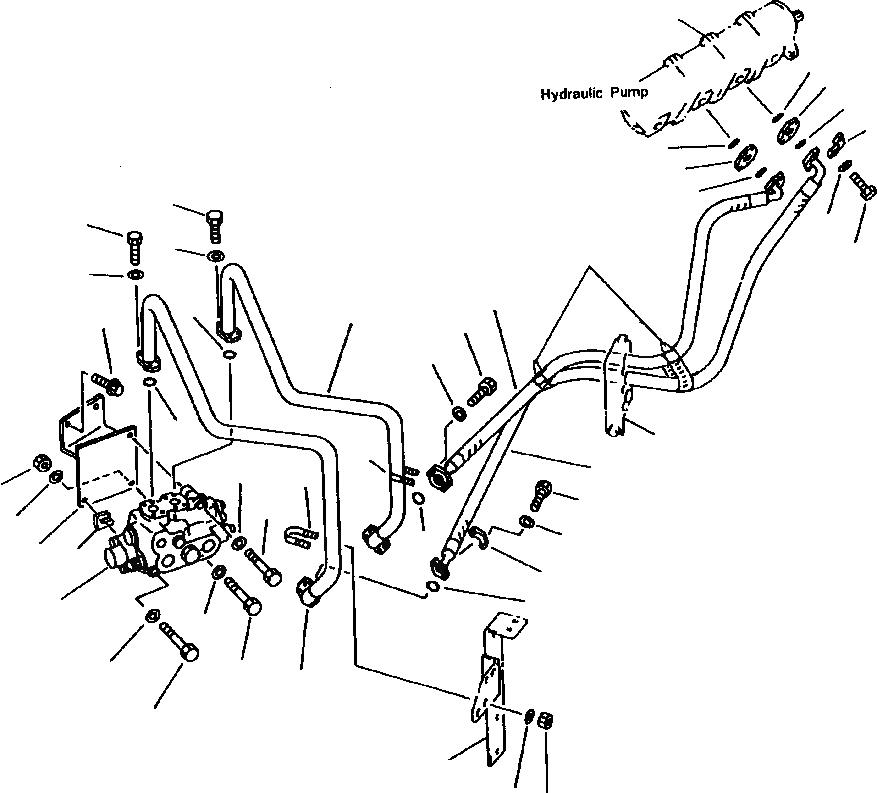 Hydraulic Pump