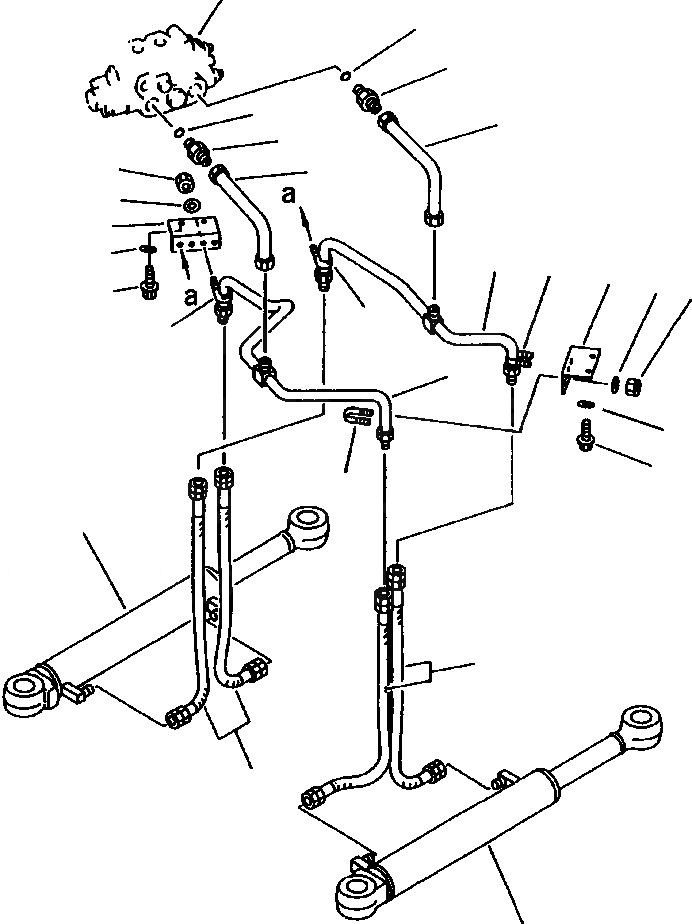 a

a