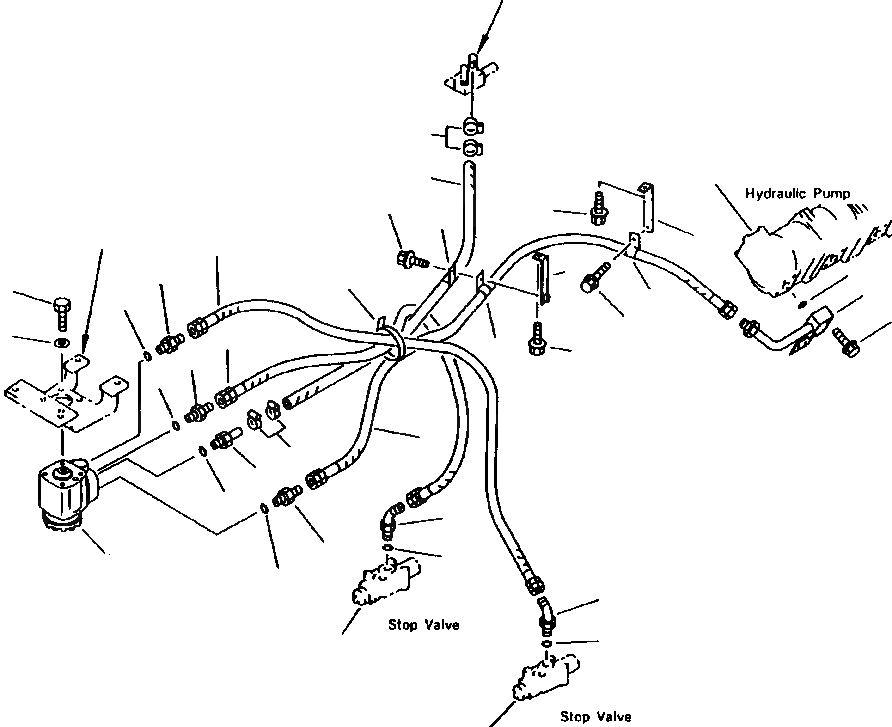 Hydraulic Pump

Stop Valve

Stop Valve