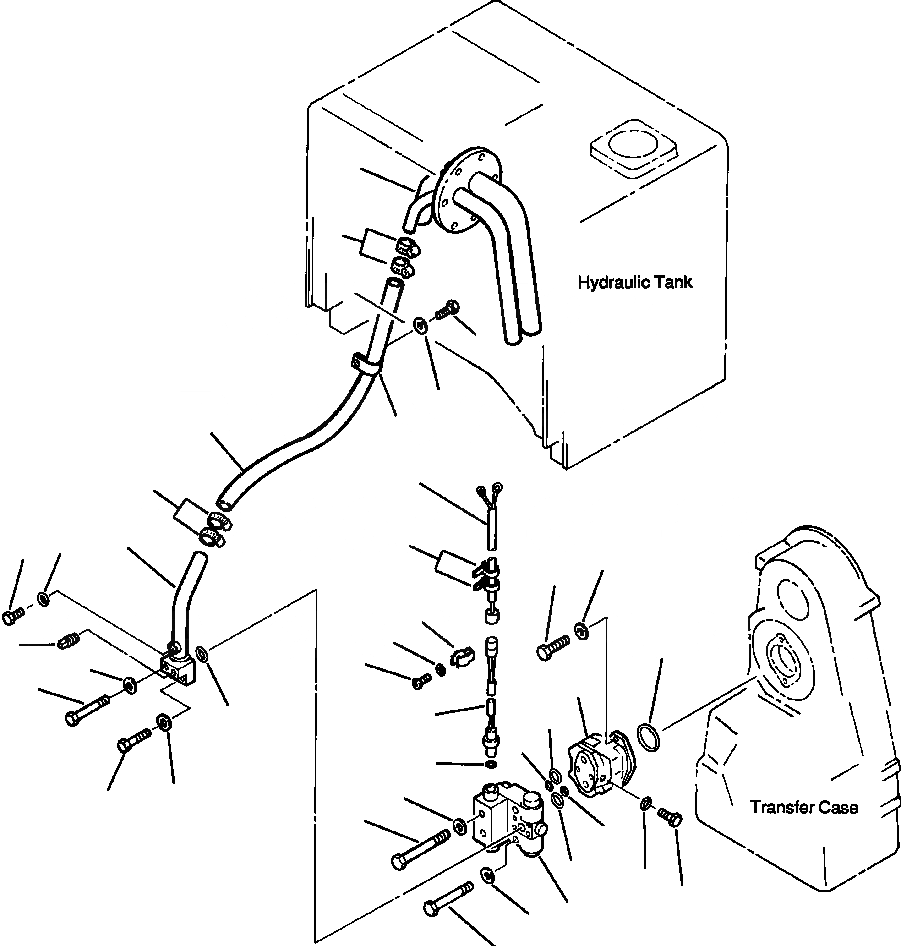 Hydraulic Tank

Transfer Case