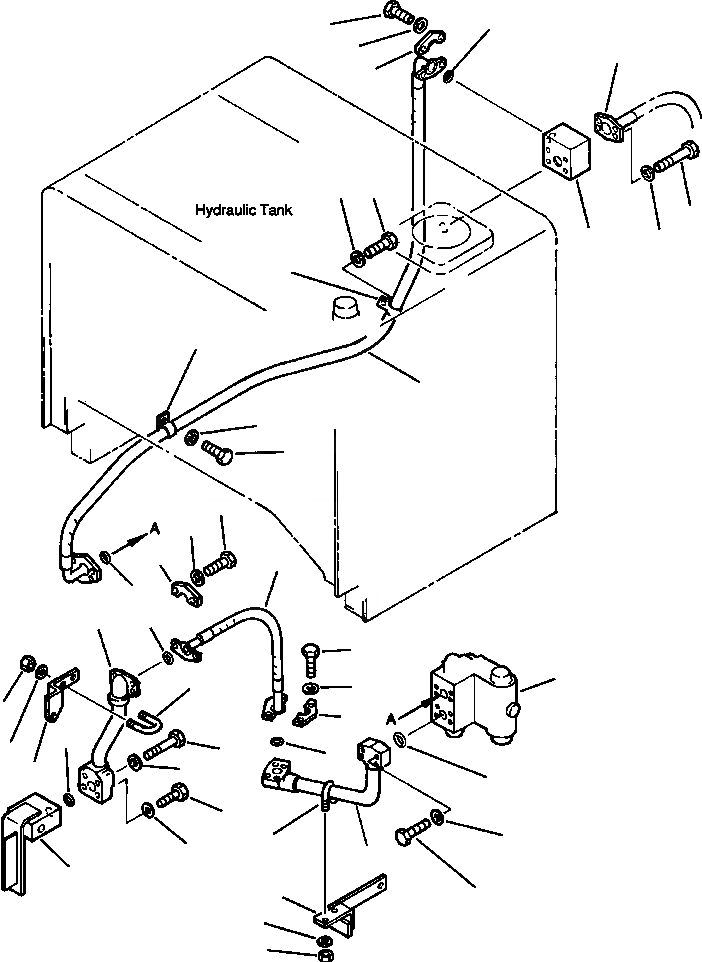 Hydraulic Tank

A

A