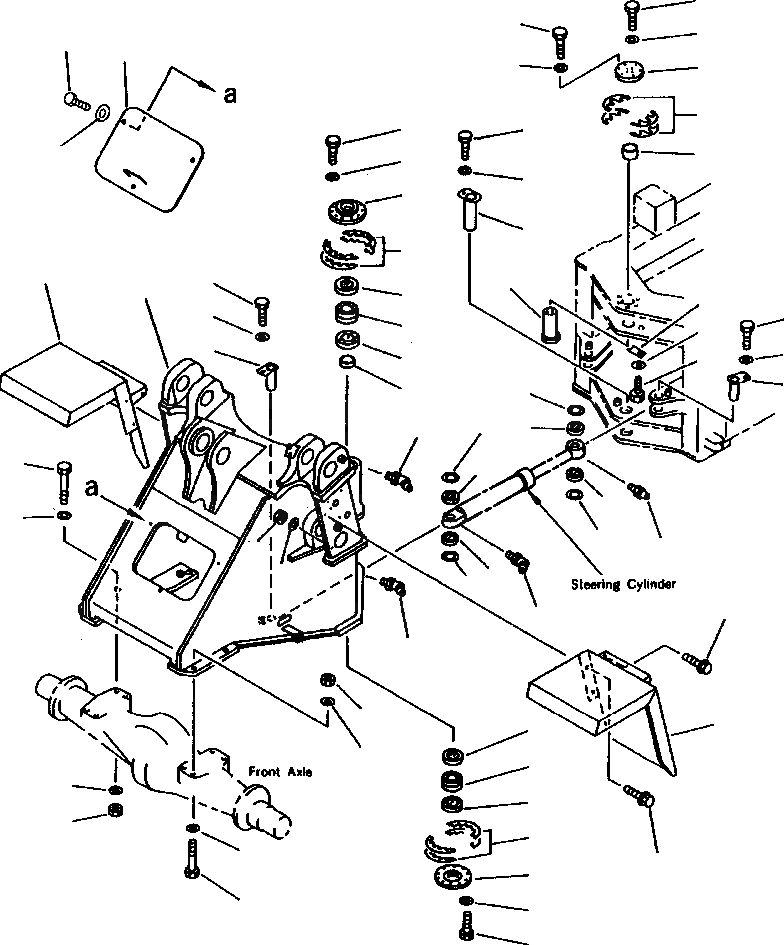 a

a

Steering Cylinder

Front Axle