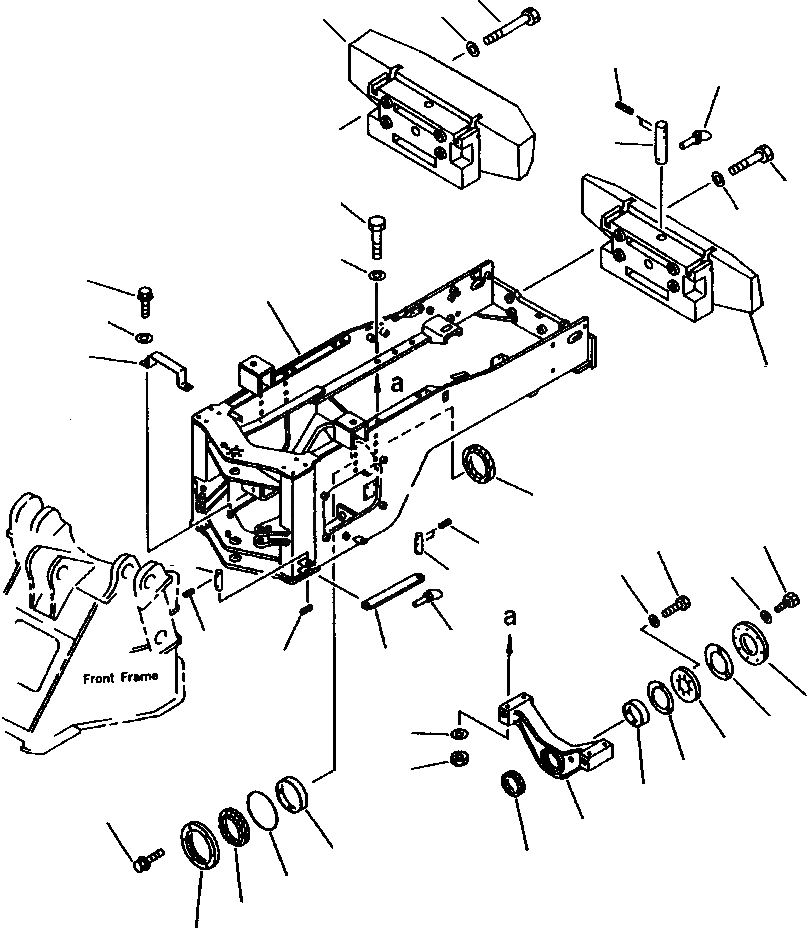 a

a

Front Frame