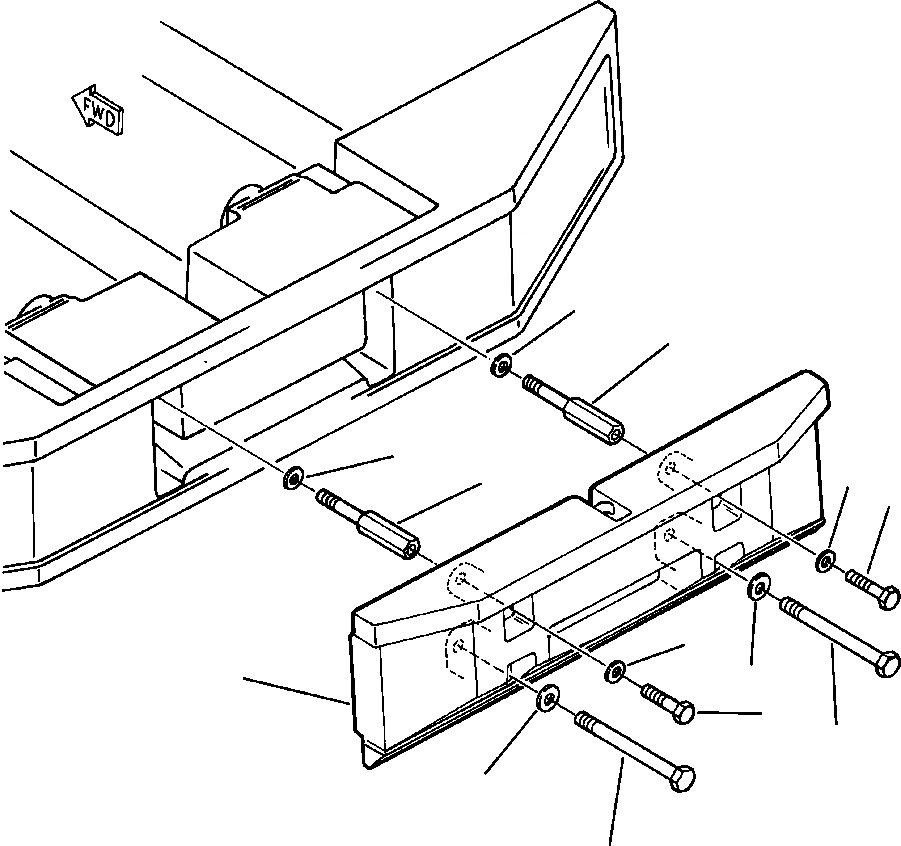 FWD