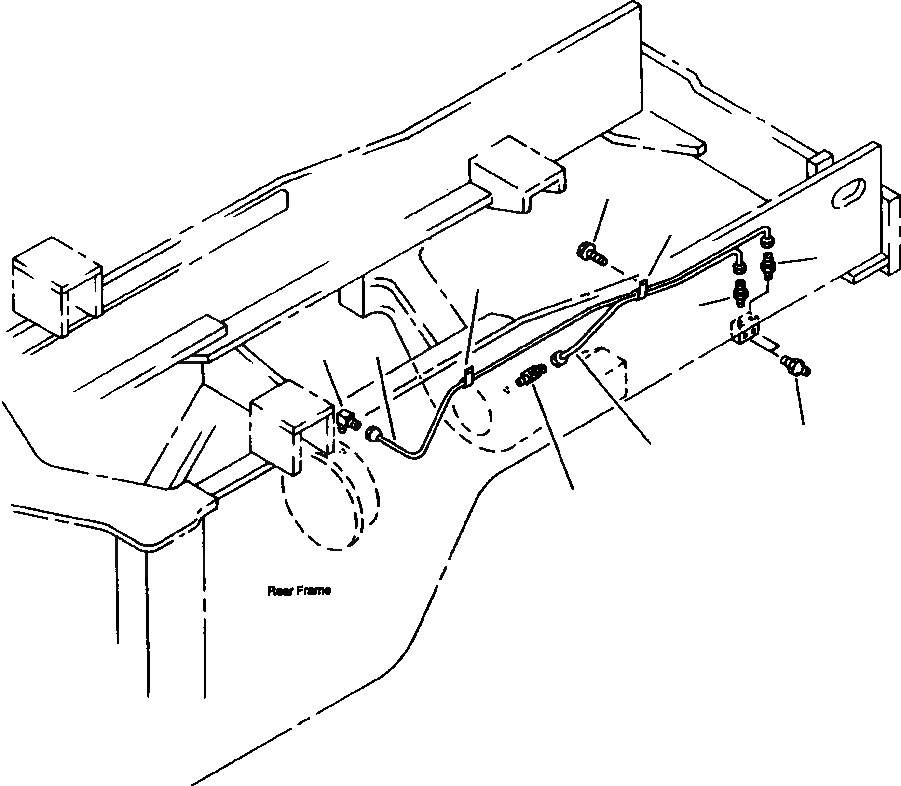 Rear Frame