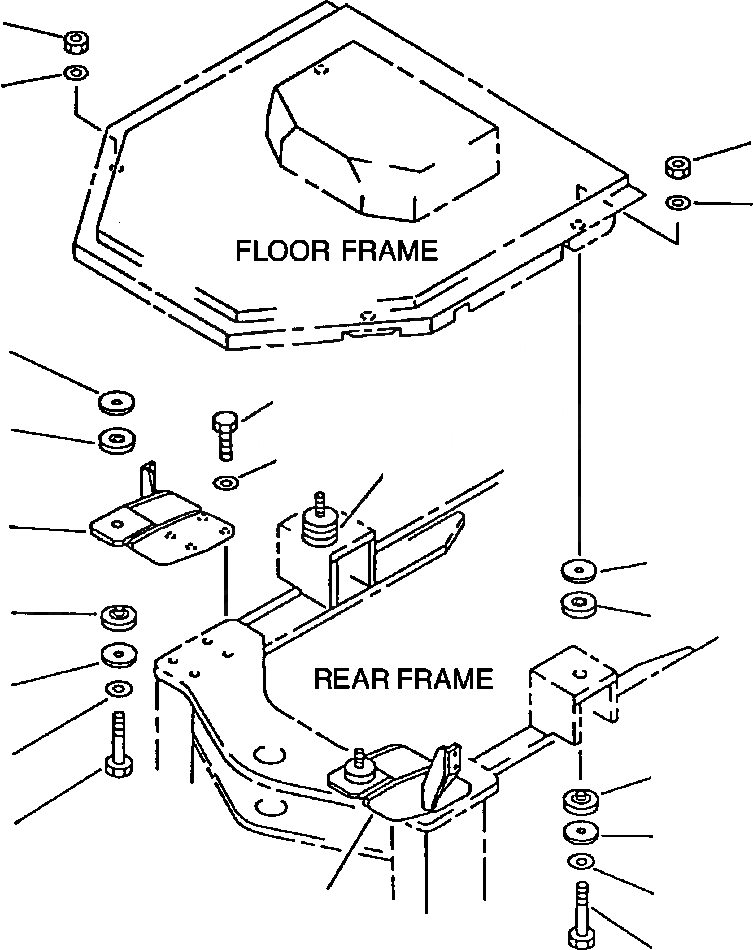 FLOOR FRAME

REAR FRAME