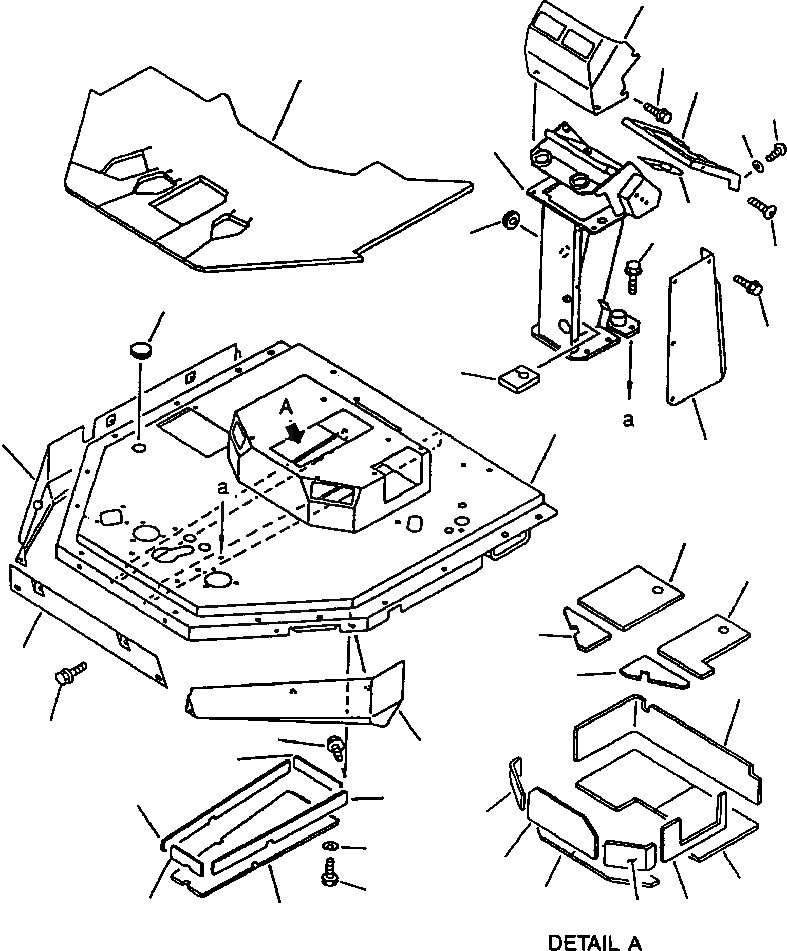 A
a
a
DETAIL A