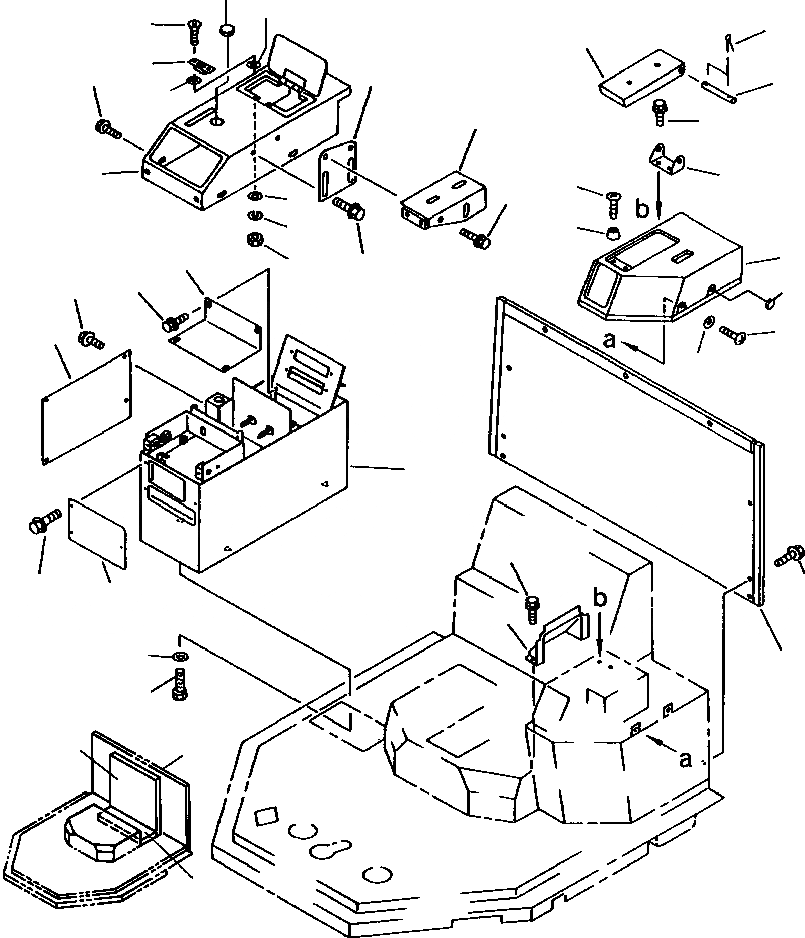 b
a
b
a