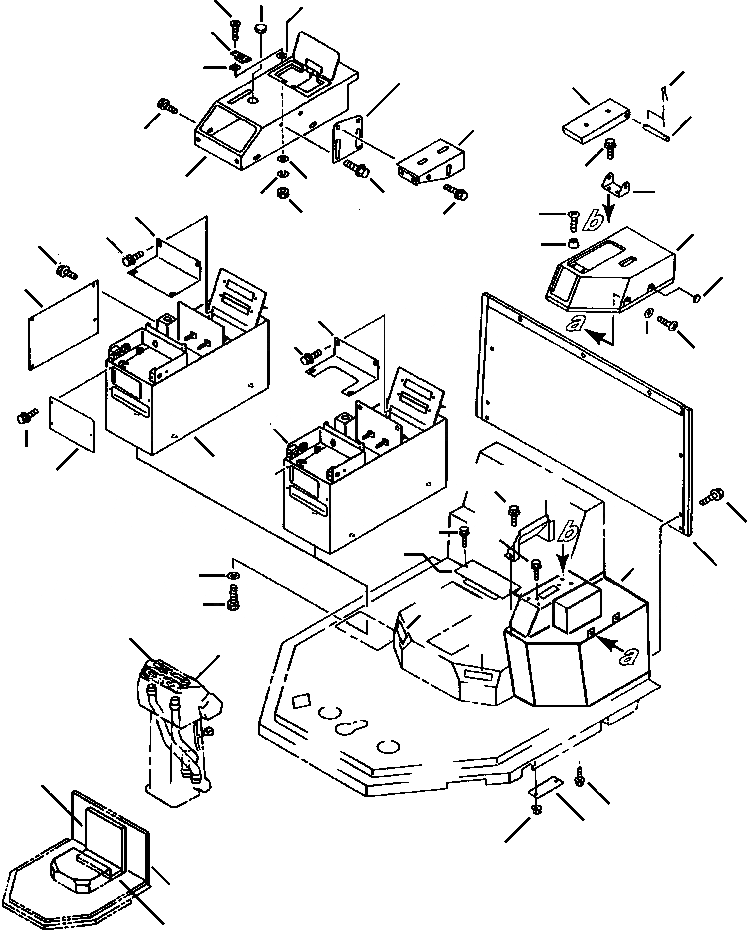 b
a
b
a