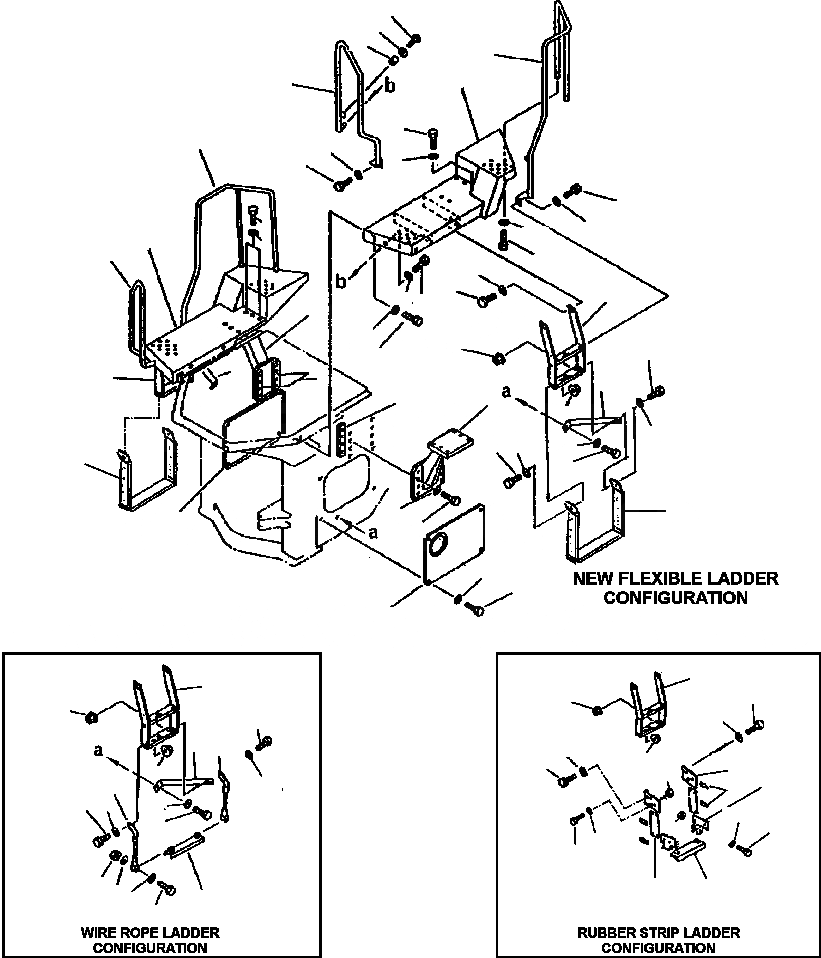 b

b

a

a

NEW FLEXIBLE LADDER CONFIGURATION

a

WIRE ROPE LADDER CONFIGURATION

RUBBER STRIP LADDER CONFIGURATION