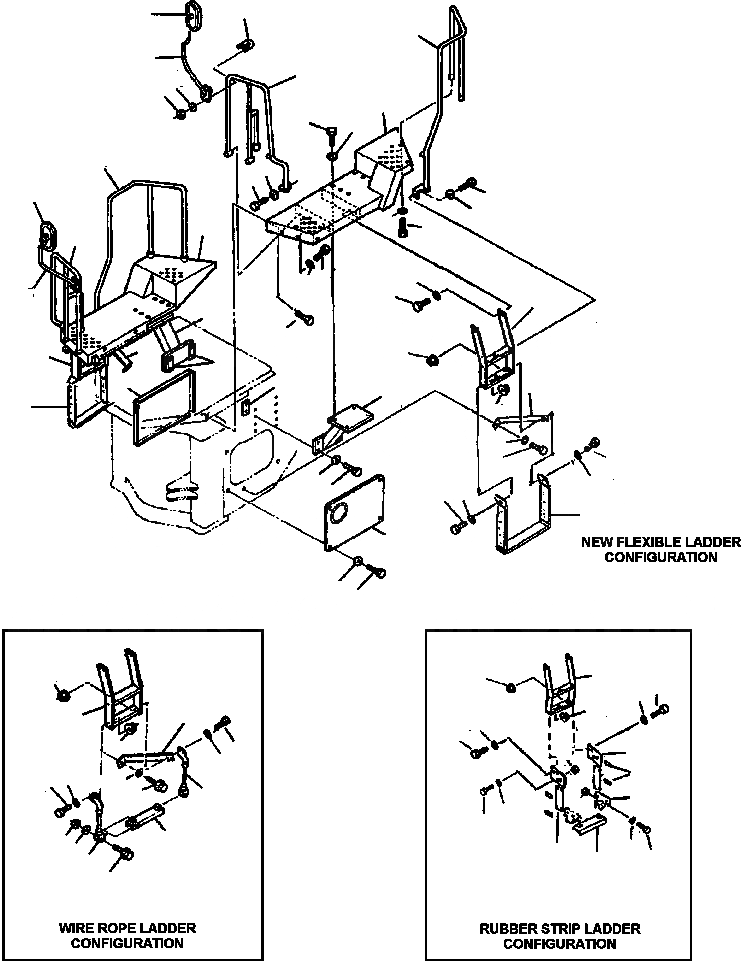 NEW FLEXIBLE LADDER CONFIGURATION

WIRE ROPE LADDER CONFIGURATION

RUBBER STRIP LADDER CONFIGURATION