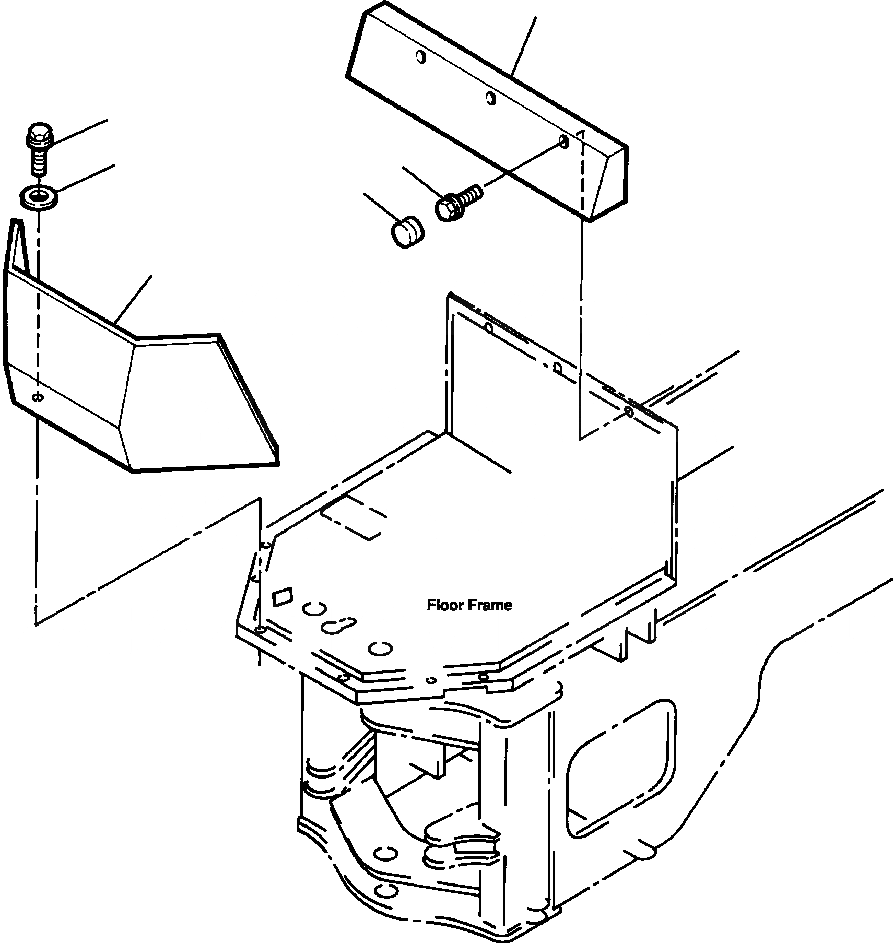 Floor Frame