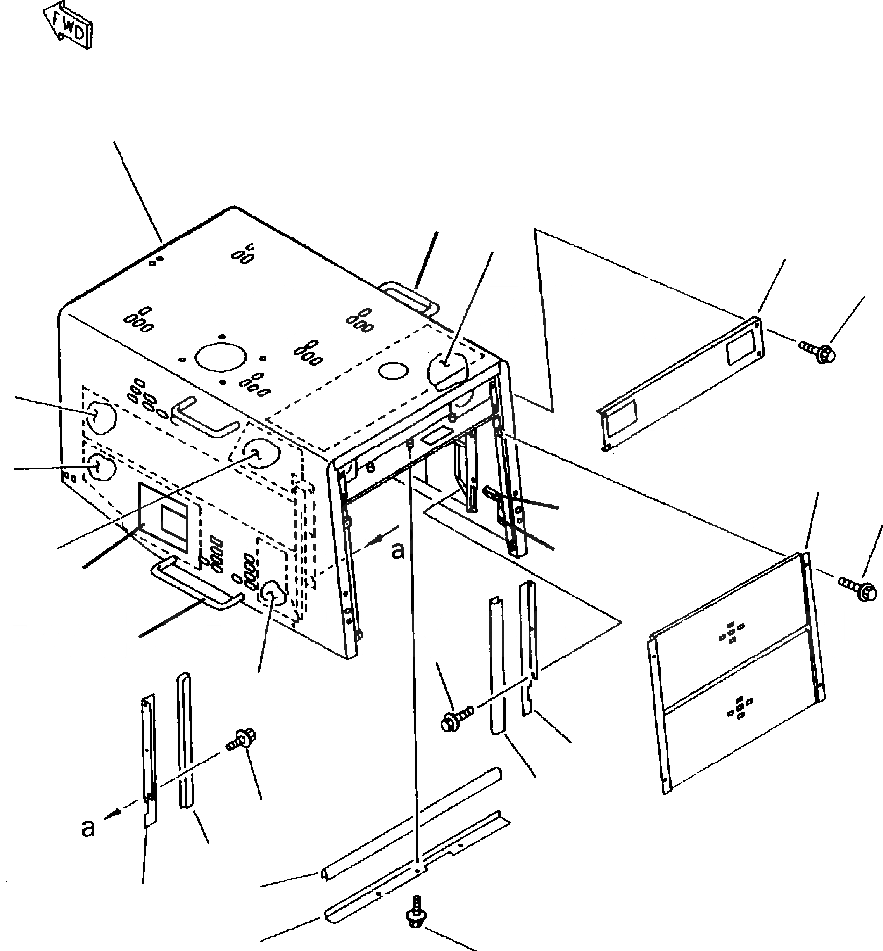 FWD

a

a