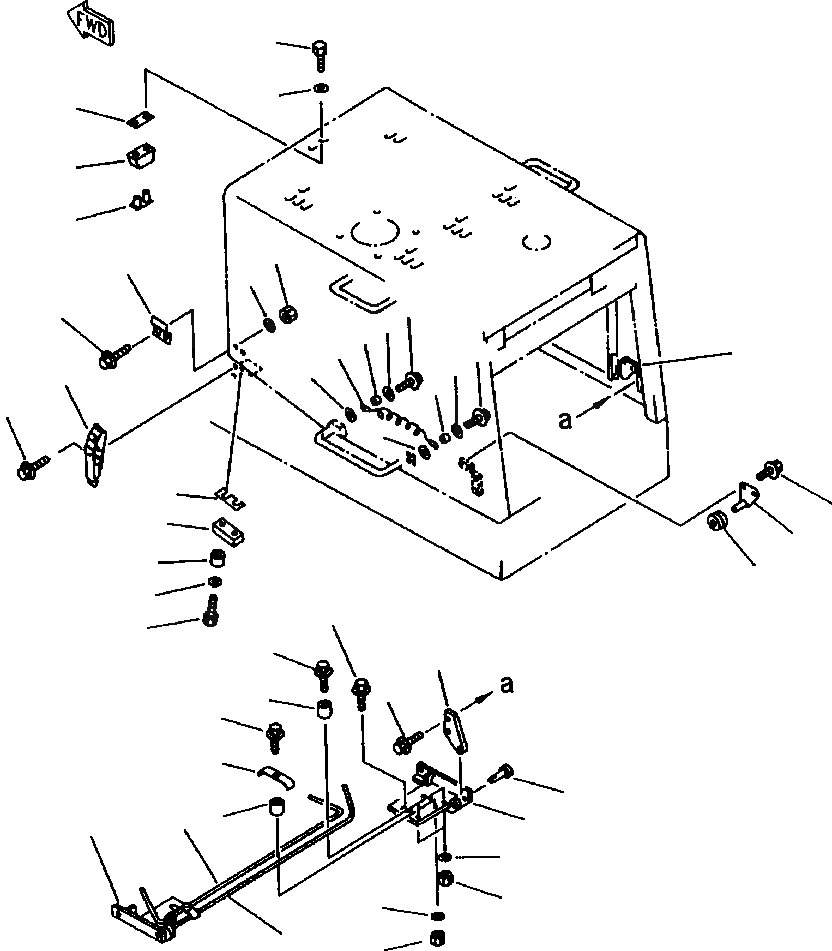 FWD

a

a