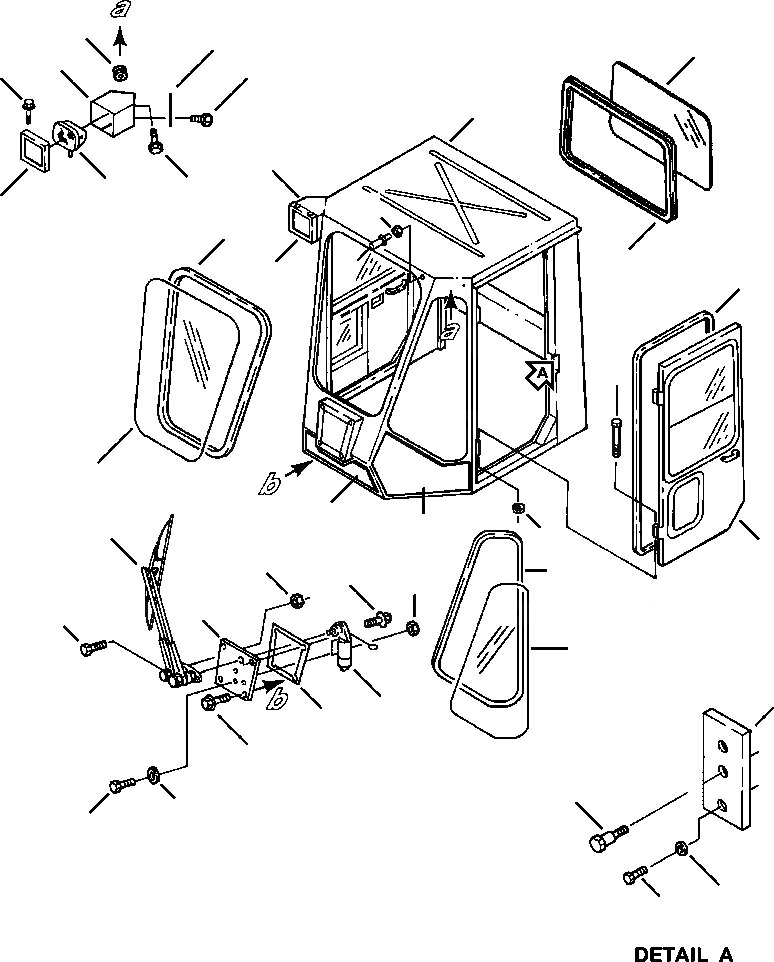 a
a
A
b
b
DETAIL A