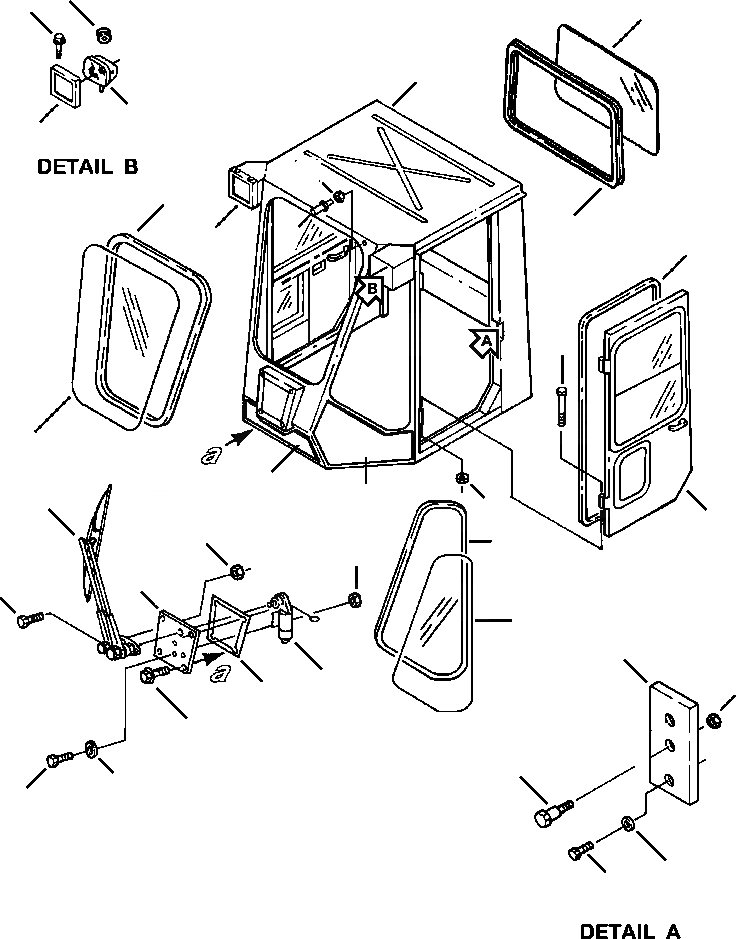 DETAIL B

B

A

a

a

DETAIL A