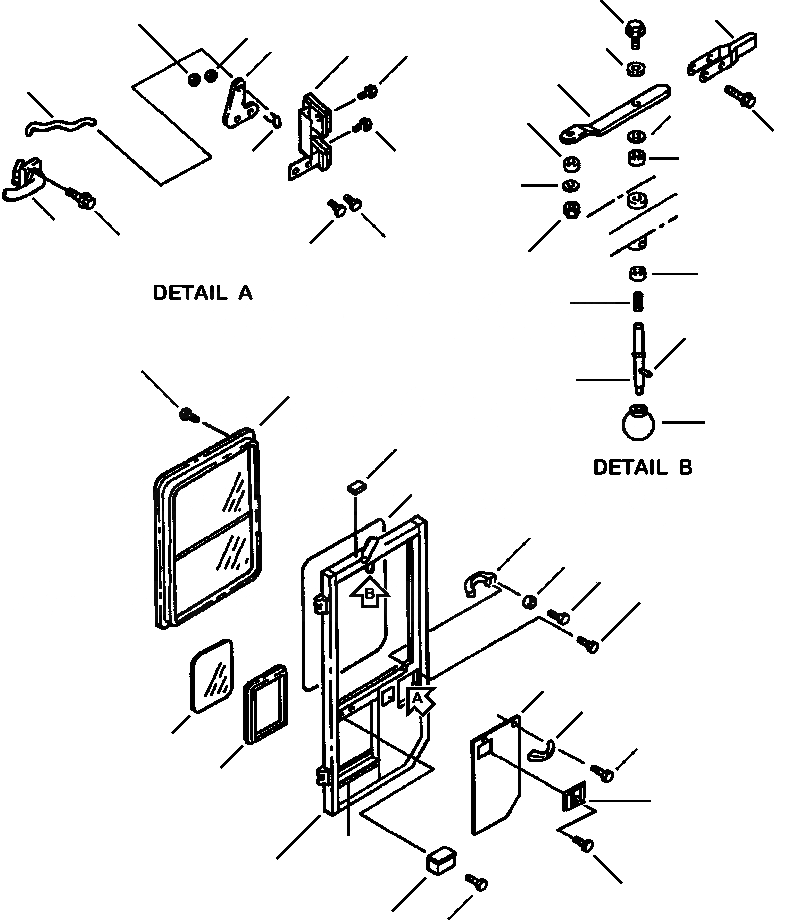 DETAIL A

DETAIL B

B

A