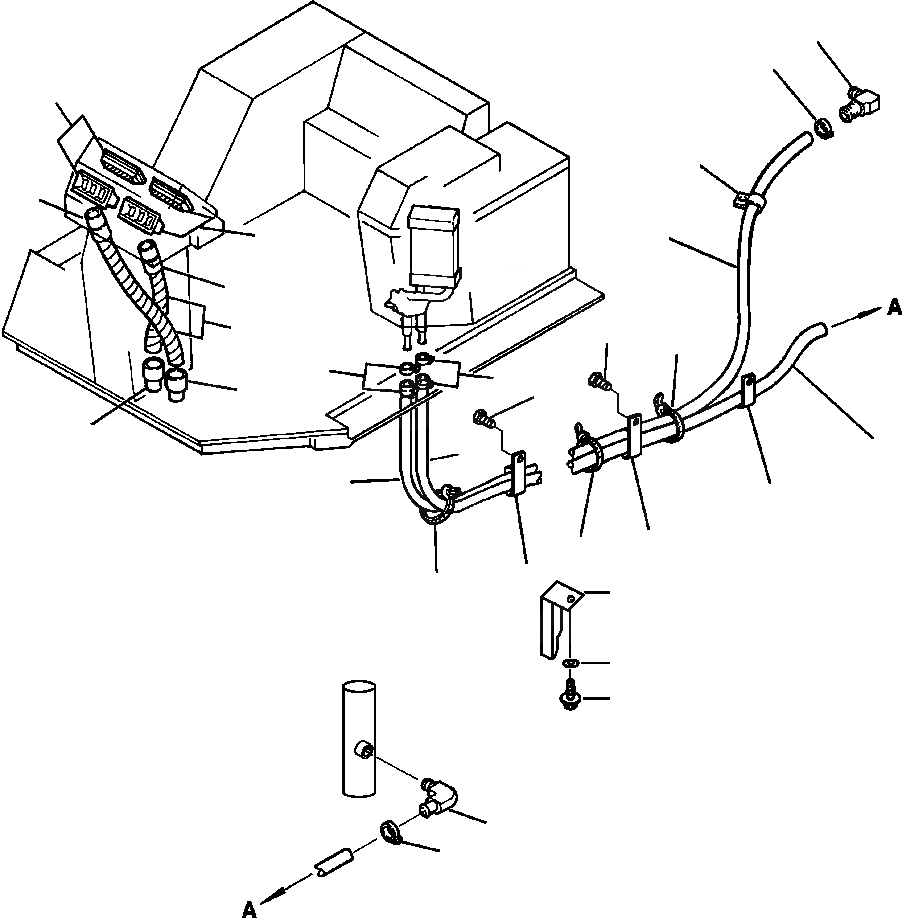 A

A