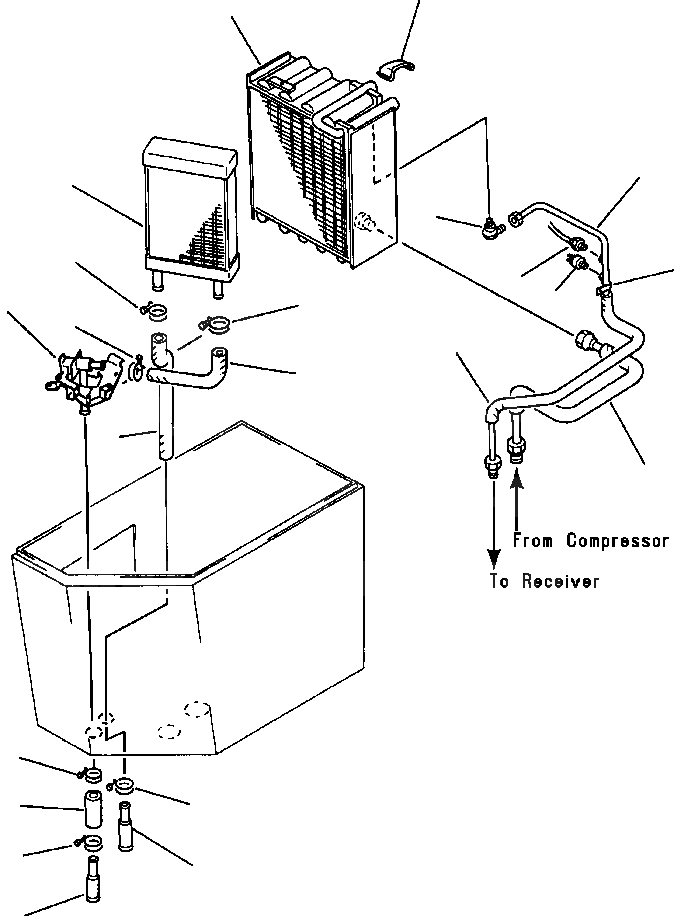 From Compressor

To Receiver