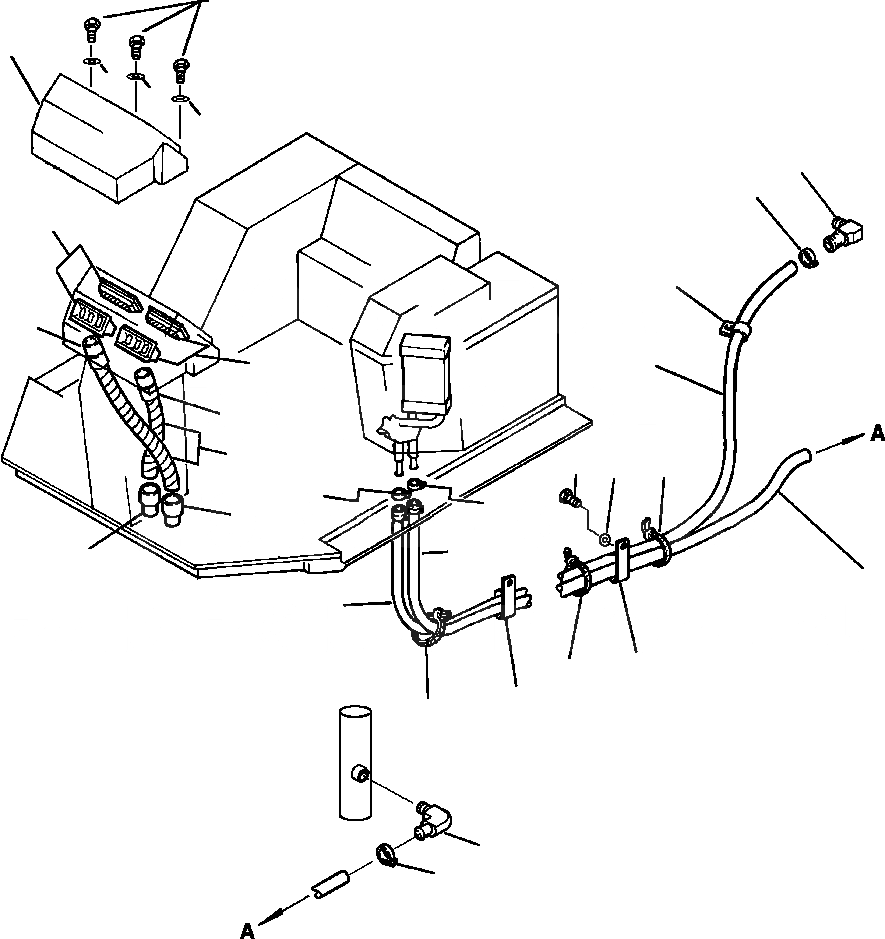 A

A