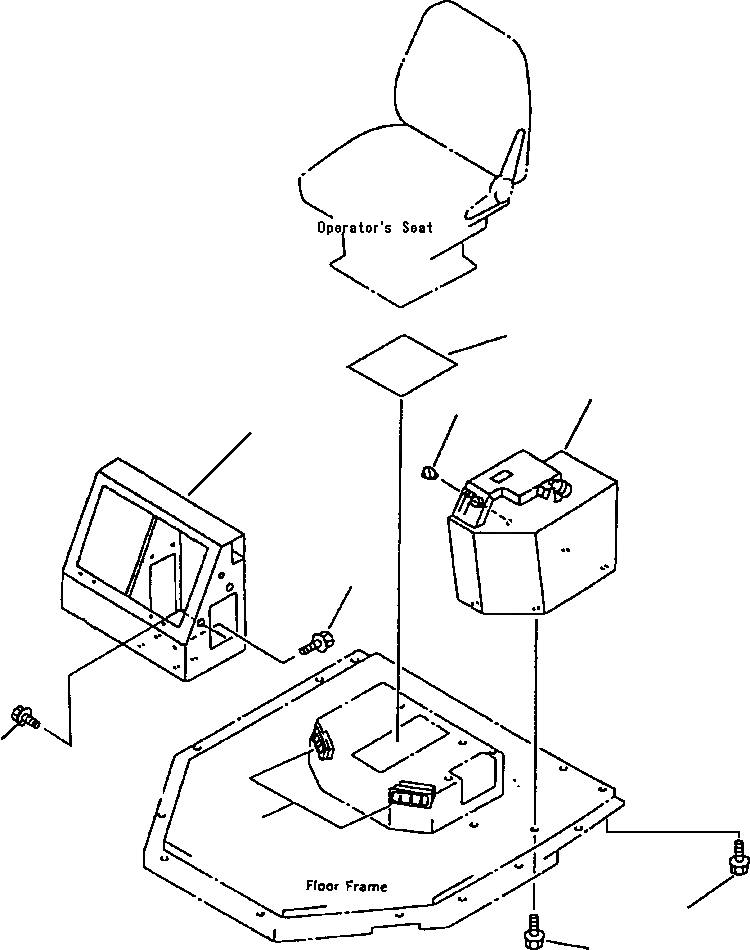 Operator's Seat

Floor Frame