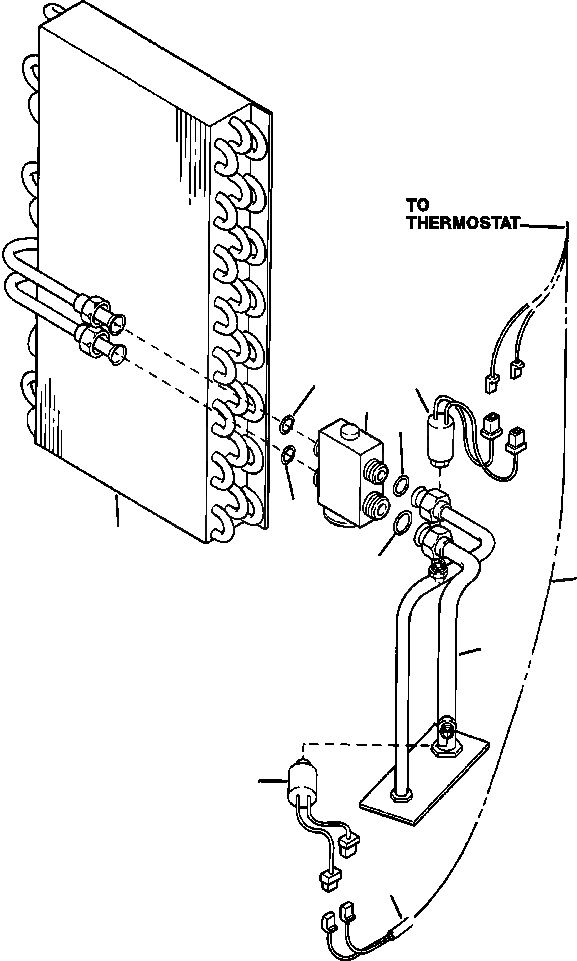 TO
THERMOSTAT