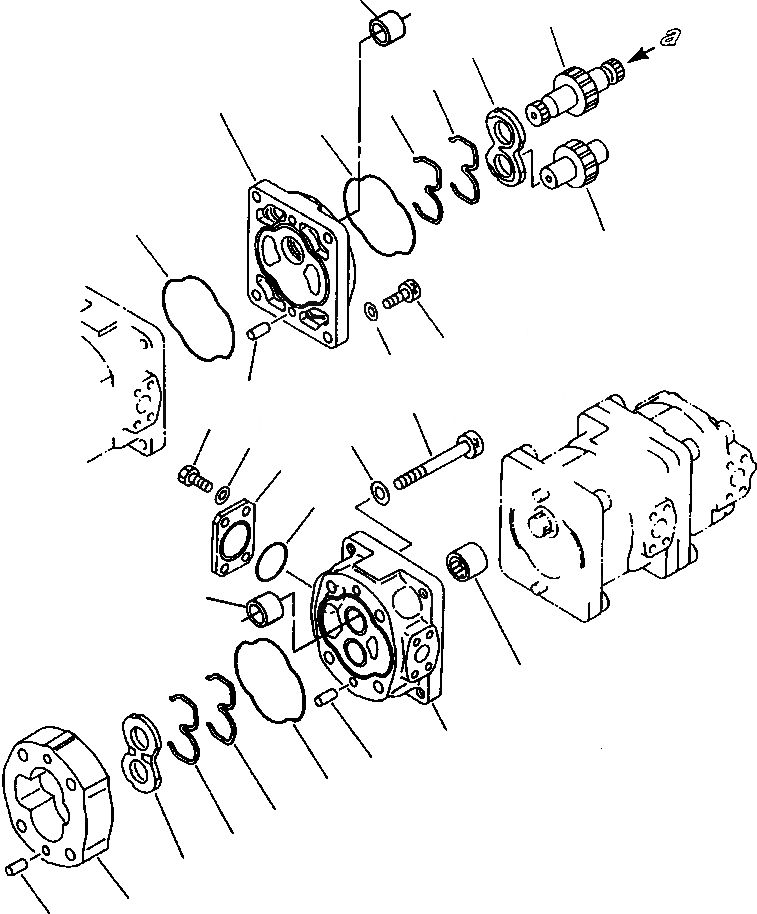 a