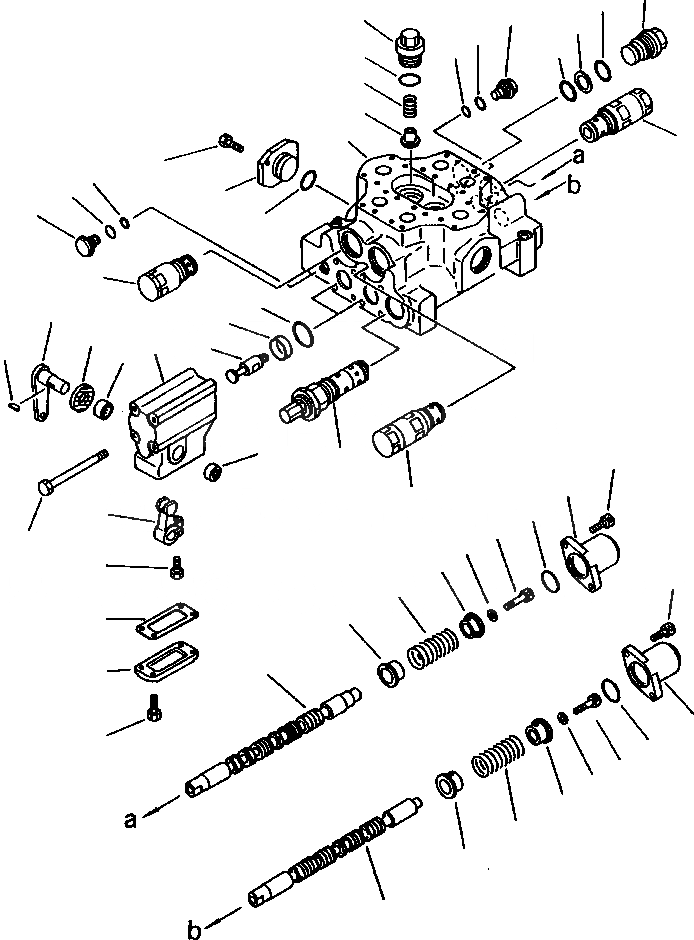 a
b
a
b