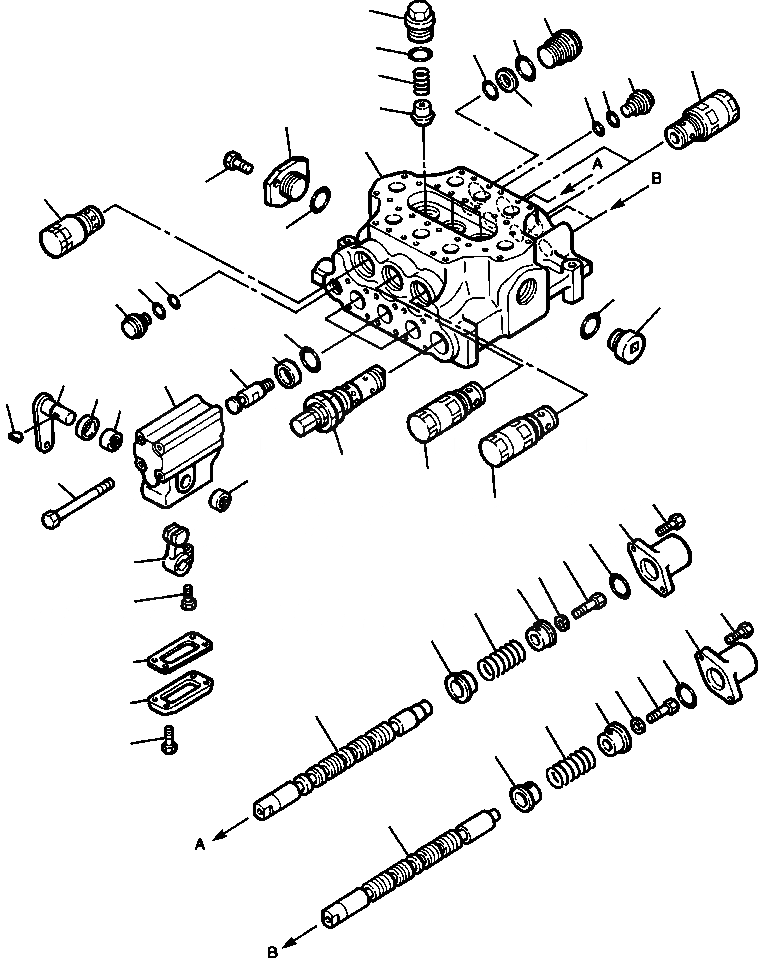 A
B
A
B