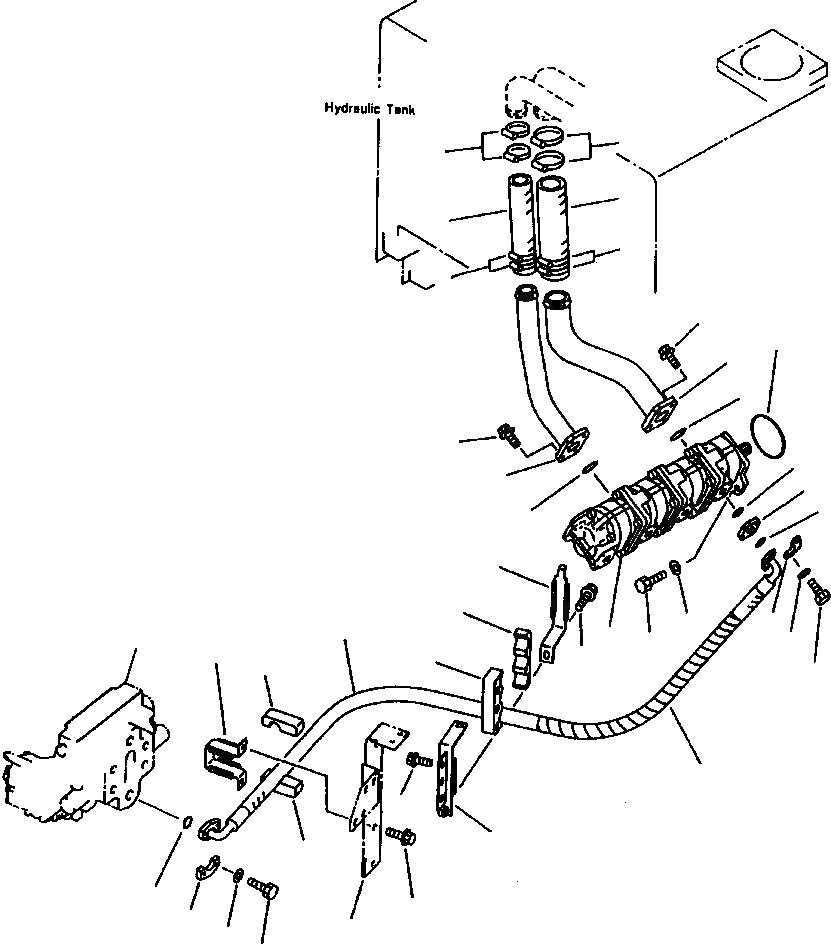 Hydraulic Tank