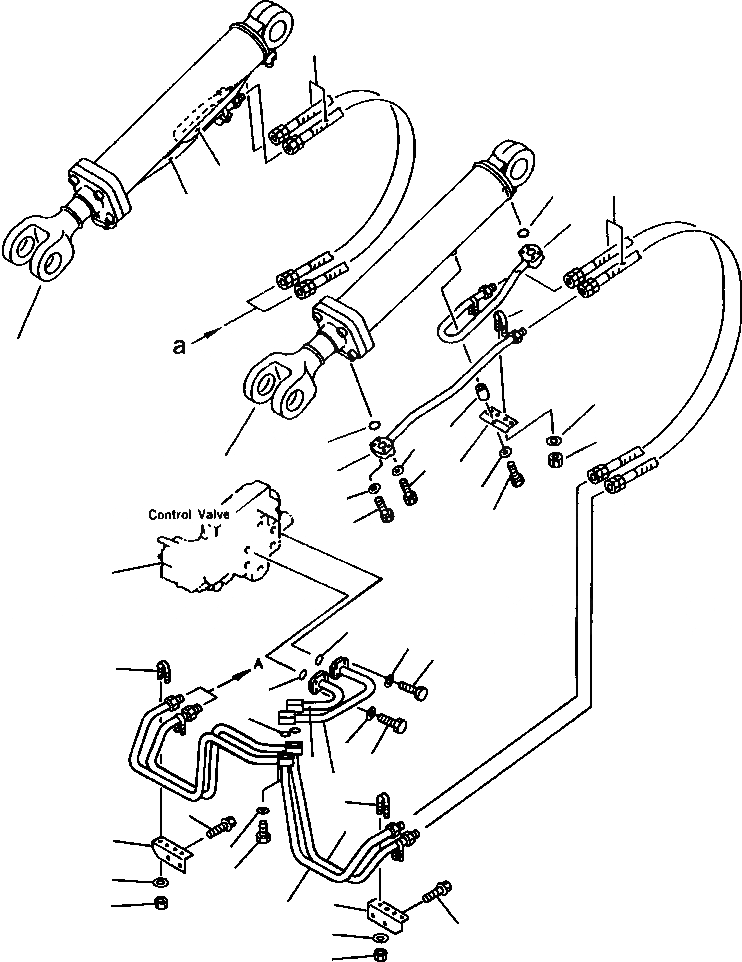 a
Control Valve
A