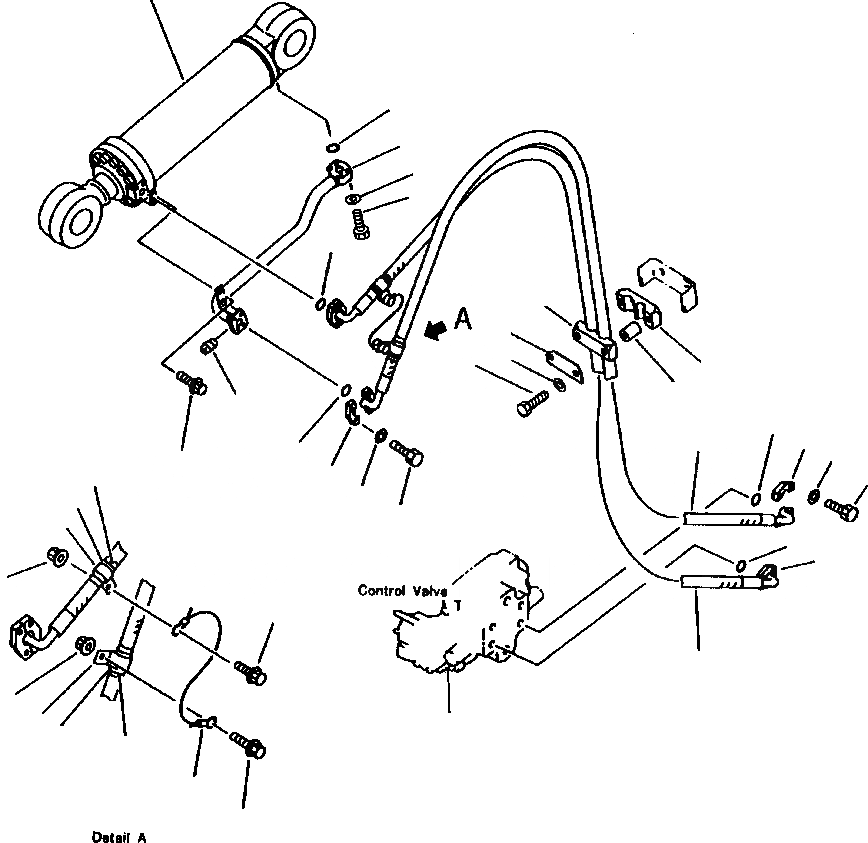 A

Control Valve

T

Detail A