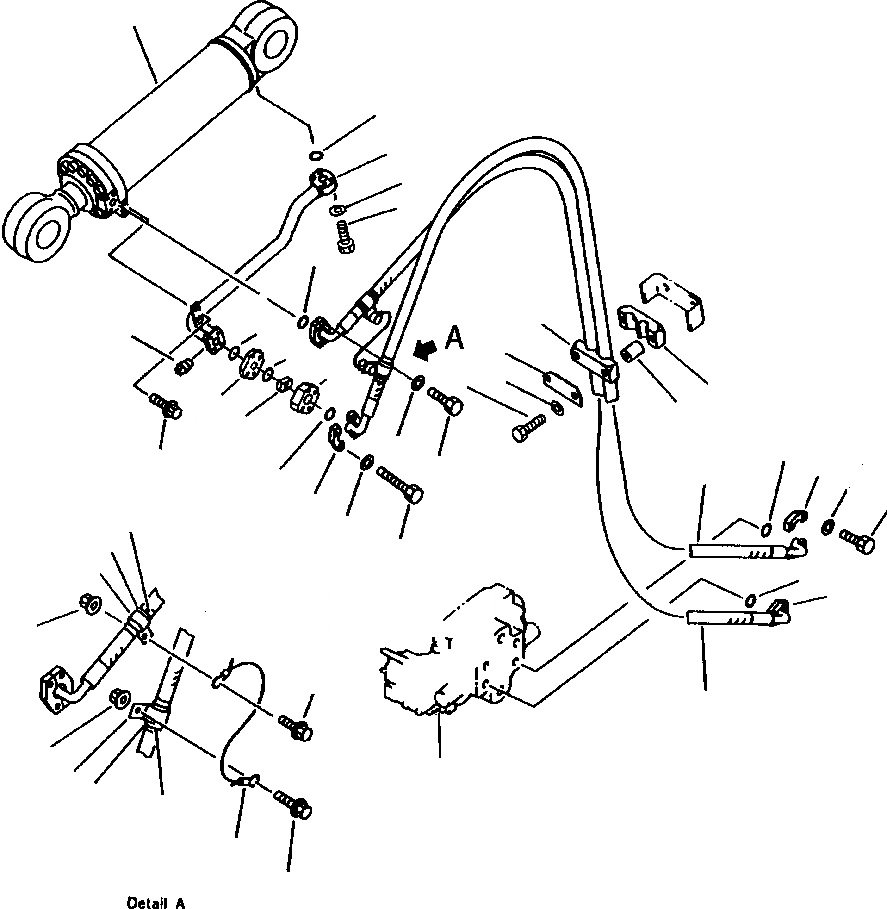 A

Detail A