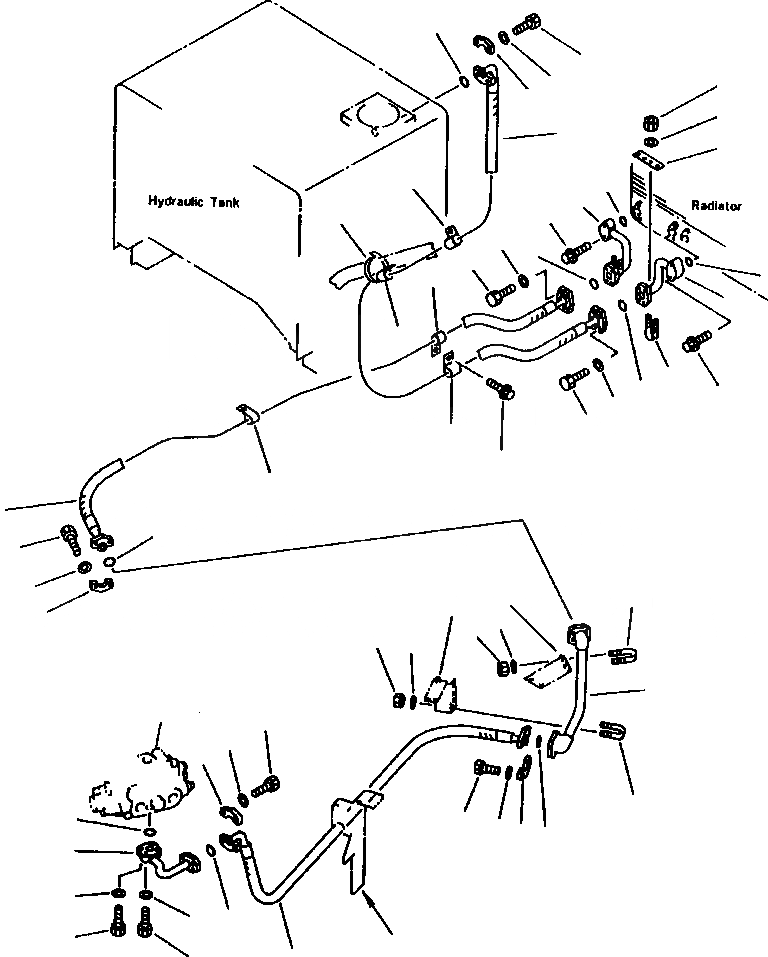 Hydraulic Tank

Radiator