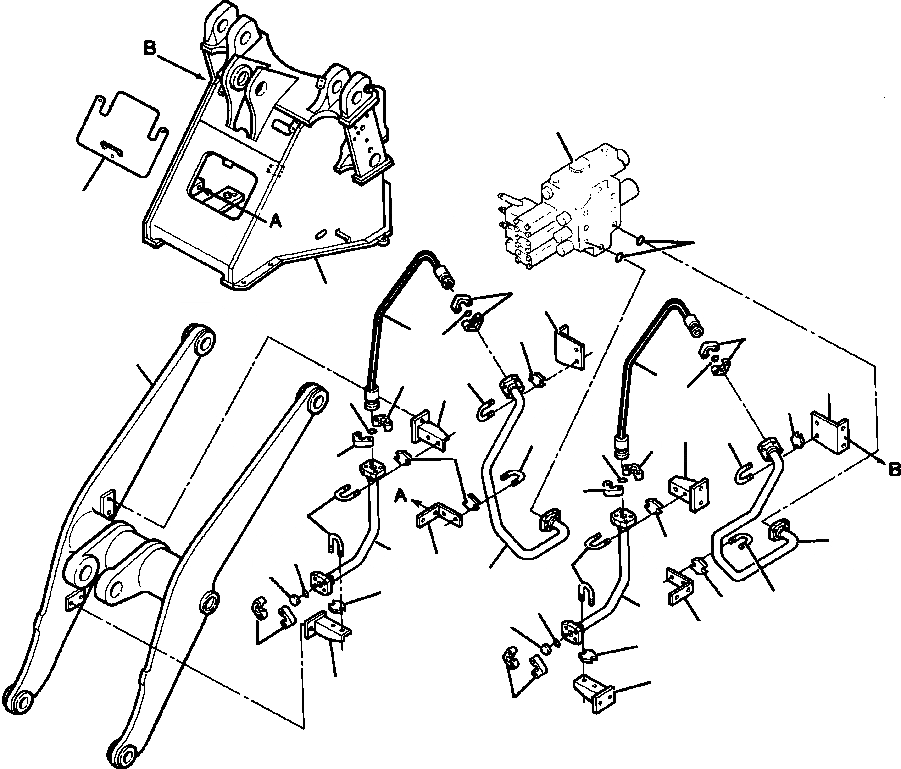 B
A
A
B