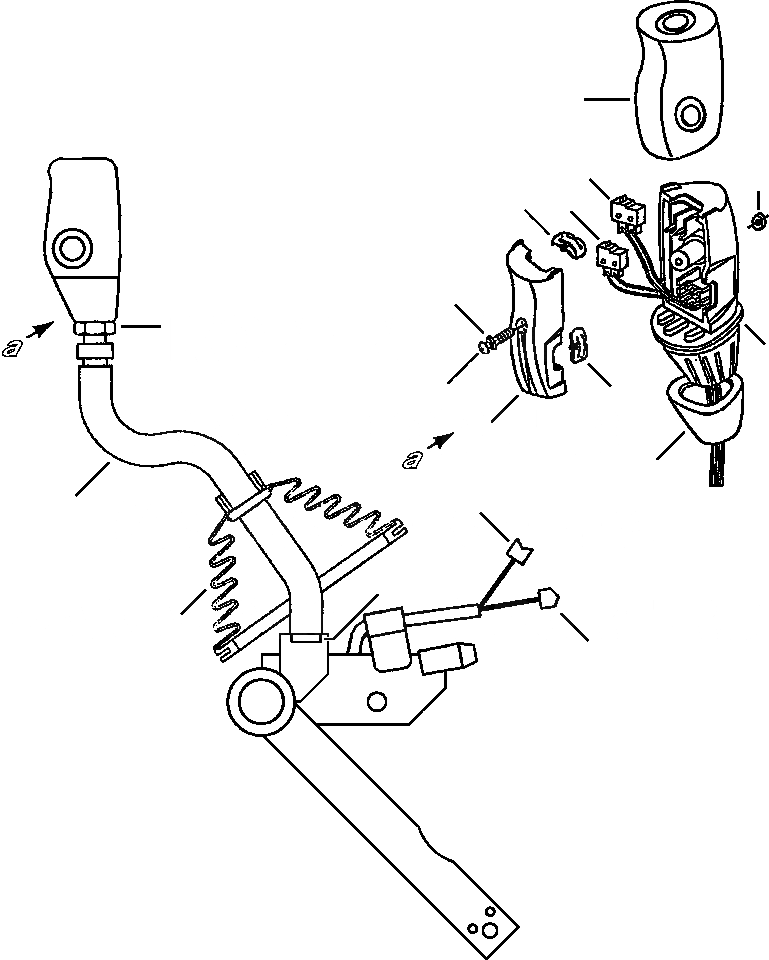 a
a