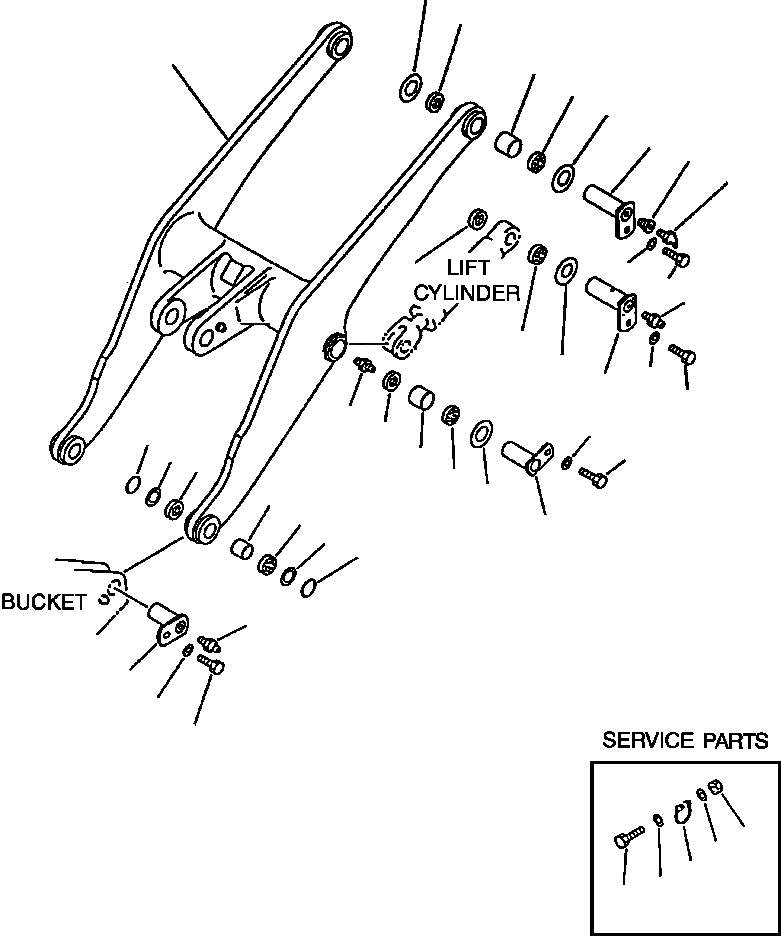 LIFT CYLINDER

BUCKET

SERVICE PARTS