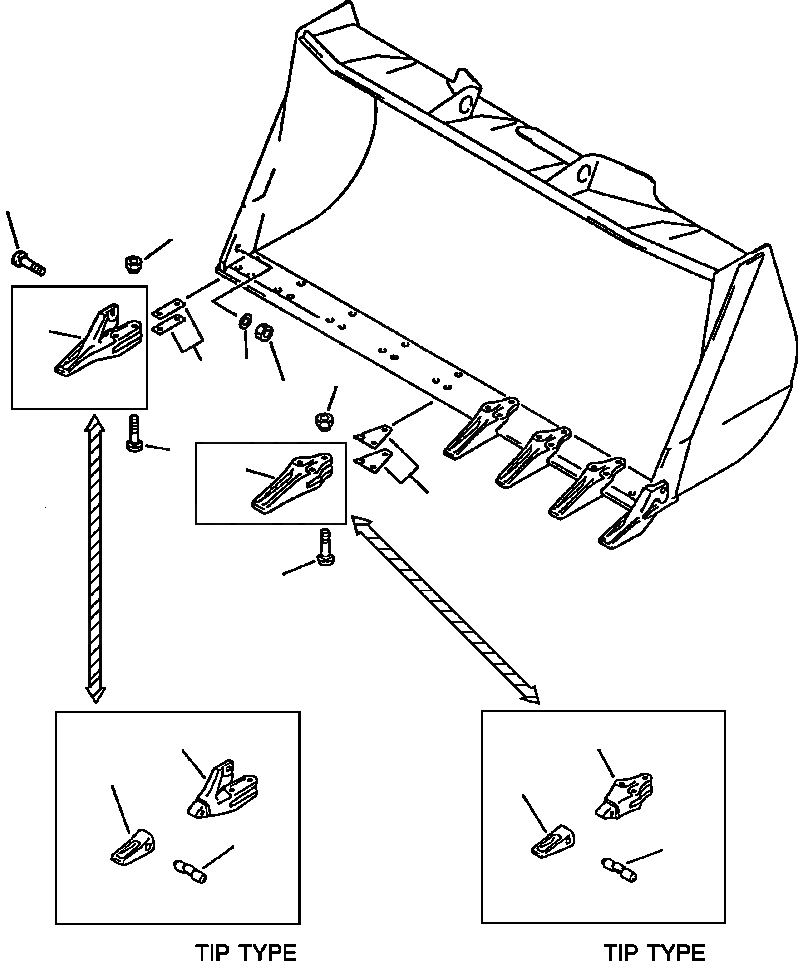 TIP TYPE

TIP TYPE