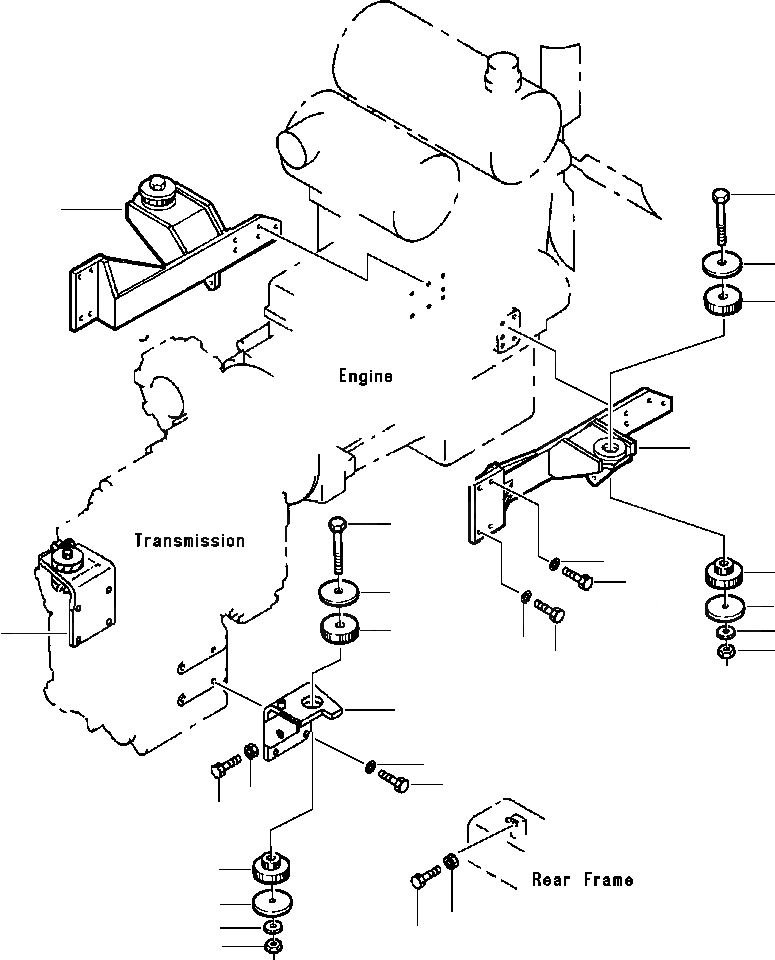 Engine

Transmission

Rear Frame