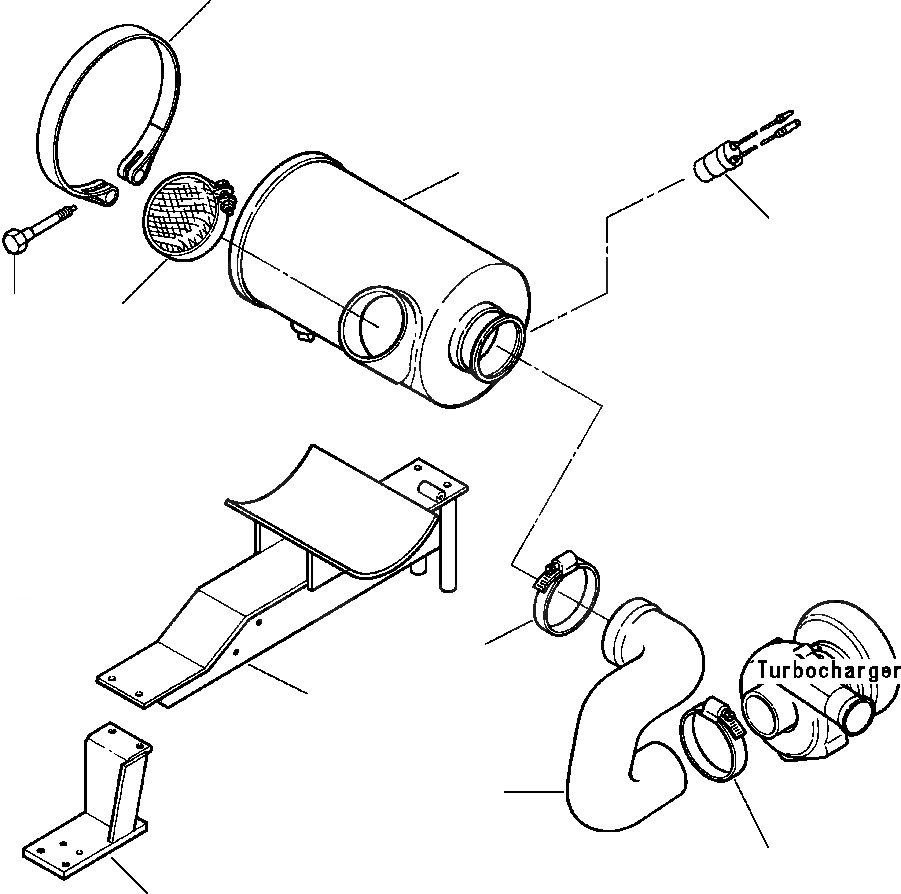 Turbocharger