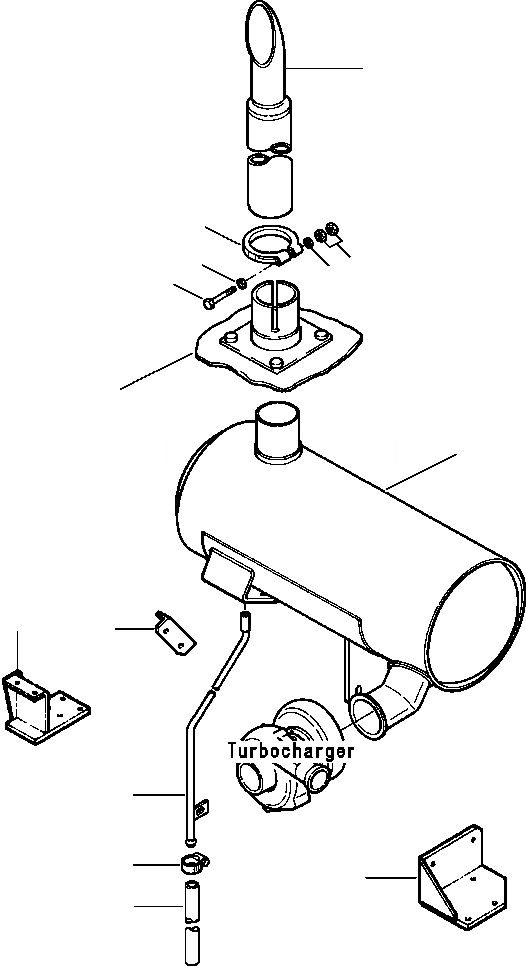 Turbocharger