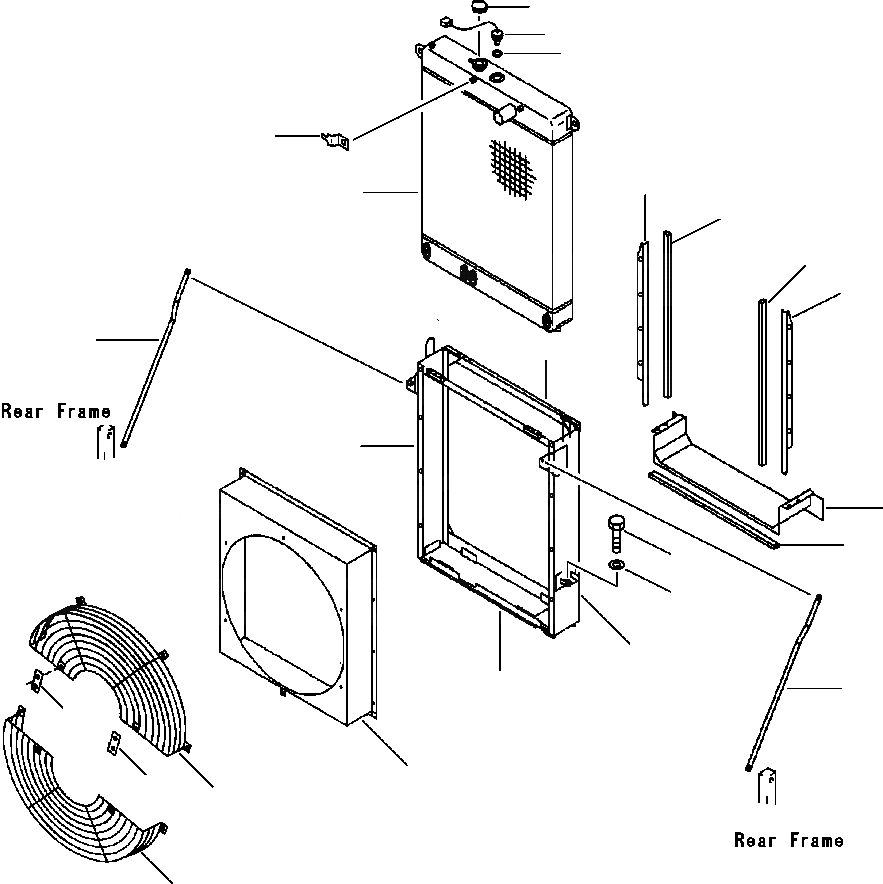 Rear Frame

Rear Frame